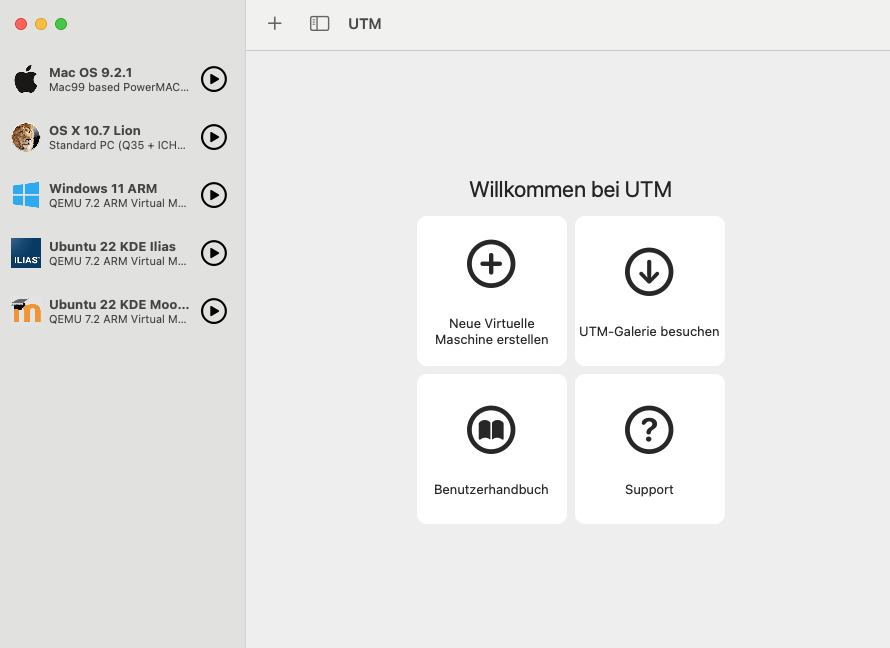 Mac OS 9.2.1
Mac99 based PowerMAC...

OS X 10.7 Lion
Standard PC (Q35 + ICH...

Windows 11 ARM
QEMU 7.2 ARM Virtual M...

ILIAS

Ubuntu 22 KDE Ilias
QEMU 7.2 ARM Virtual M...

Ubuntu 22 KDE Moo...
QEMU 7.2 ARM Virtual M...

UTM

Willkommen bei UTM

Neue Virtuelle Maschine erstellen

UTM-Galerie besuchen

Benutzerhandbuch

Support