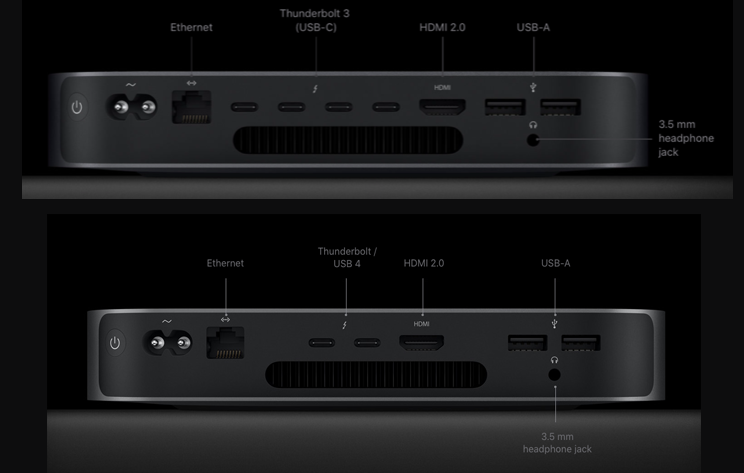 Ethernet
Thunderbolt 3 (USB-C)
HDMI 2.0
USB-A
HDMI
3.5 mm headphone jack

Ethernet
Thunderbolt / USB 4
HDMI 2.0
USB-A
HDMI
3.5 mm headphone jack