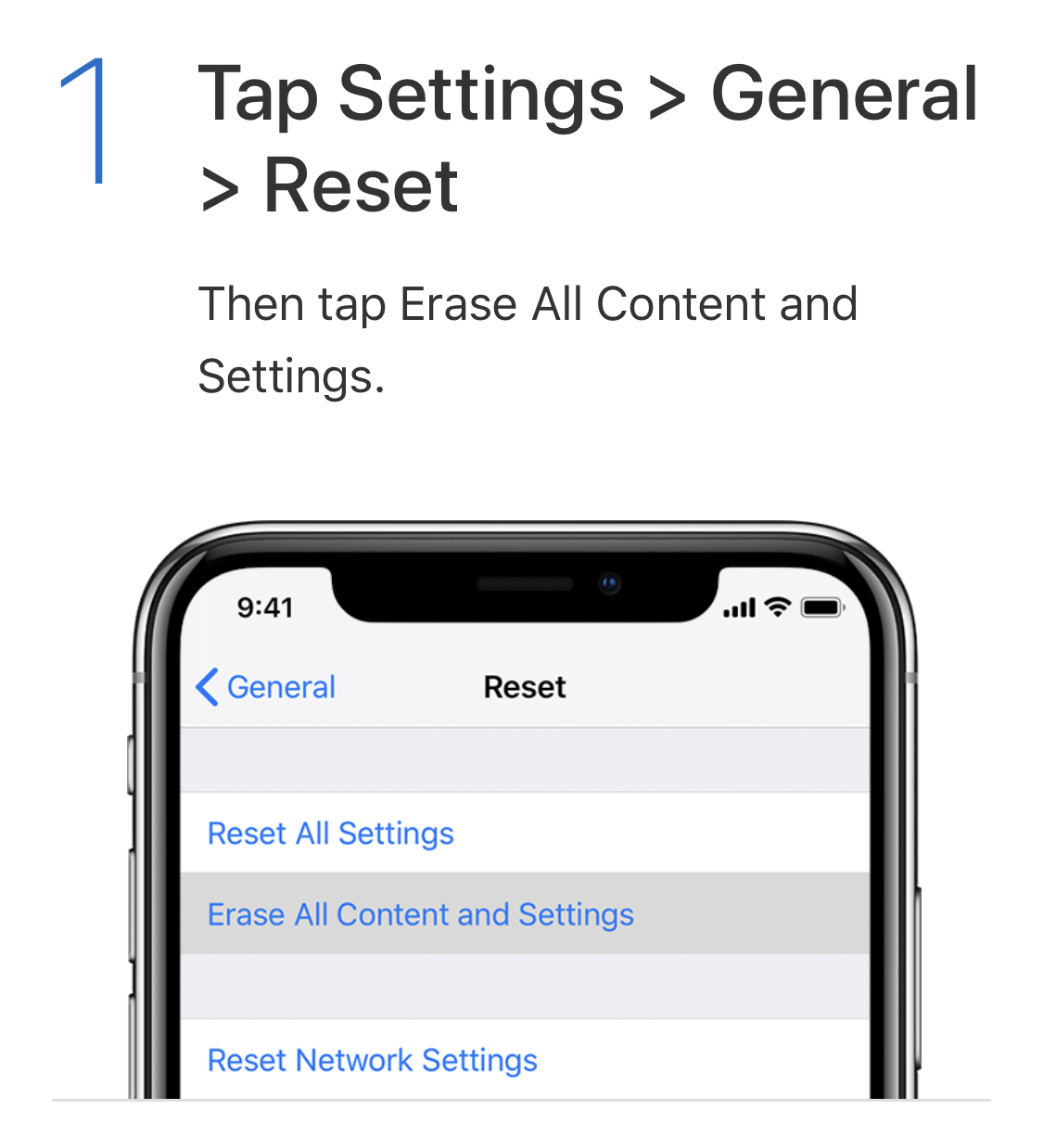 1

Tap Settings > General > Reset

Then tap Erase All Content and Settings.

9:41

General

Reset

Reset All Settings

Erase All Content and Settings

Reset Network Settings