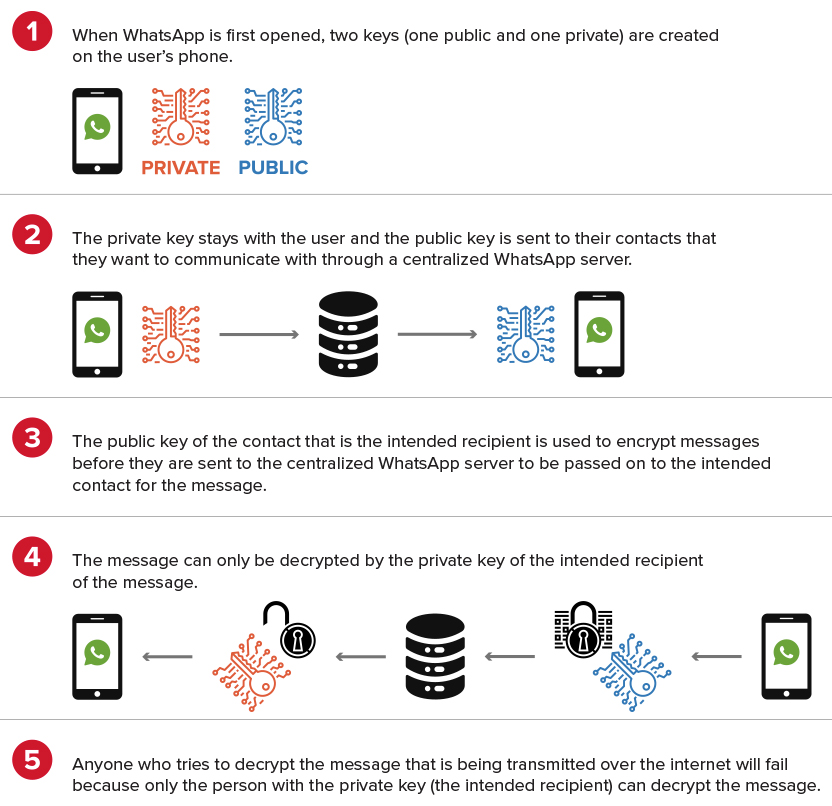 1

When WhatsApp is first opened, two keys (one public and one private) are created on the user's phone.

PRIVATE PUBLIC

2

The private key stays with the user and the public key is sent to their contacts that they want to communicate with through a centralized WhatsApp server.

3

The public key of the contact that is the intended recipient is used to encrypt messages before they are sent to the centralized WhatsApp server to be passed on to the intended contact for the message.

4

The message can only be decrypted by the private key of the intended recipient of the message.

5

Anyone who tries to decrypt the message that is being transmitted over the internet will fail because only the person with the private key (the intended recipient) can decrypt the message.