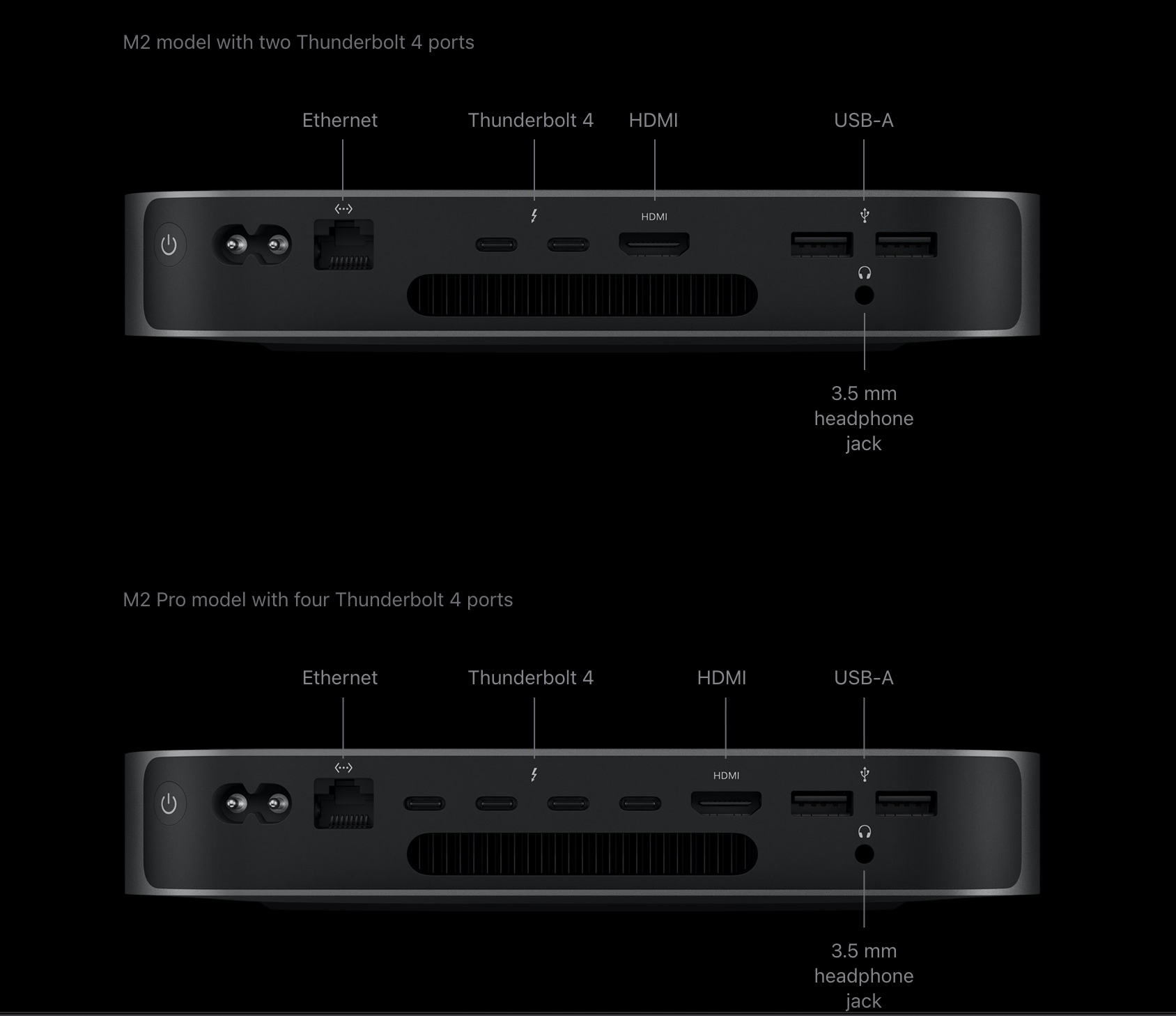 M2 model with two Thunderbolt 4 ports

Ethernet

Thunderbolt 4

HDMI

USB-A

HDMI

3.5 mm headphone jack

M2 Pro model with four Thunderbolt 4 ports

Ethernet

Thunderbolt 4

HDMI

USB-A

HDMI

3.5 mm headphone jack