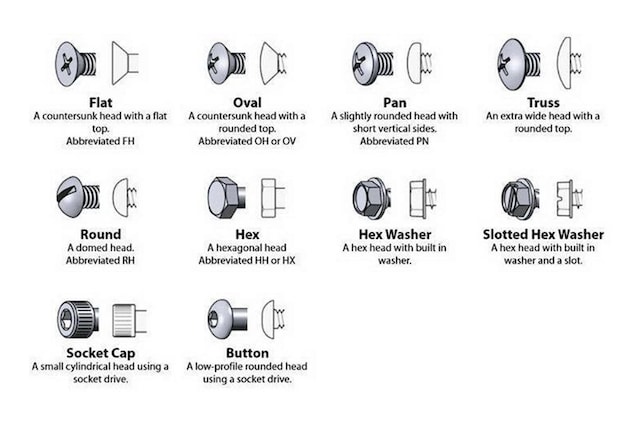 Flat
A countersunk head with a flat top.
Abbreviated FH

Oval
A countersunk head with a rounded top.
Abbreviated OH or OV

Pan
A slightly rounded head with short vertical sides.
Abbreviated PN

Truss
An extra wide head with a rounded top.

Round
A domed head.
Abbreviated RH

Hex
A hexagonal head
Abbreviated HH or HX

Hex Washer
A hex head with built in washer.

Slotted Hex Washer
A hex head with built in washer and a slot.

Socket Cap
A small cylindrical head using a socket drive.

Button
A low-profile rounded head using a socket drive.