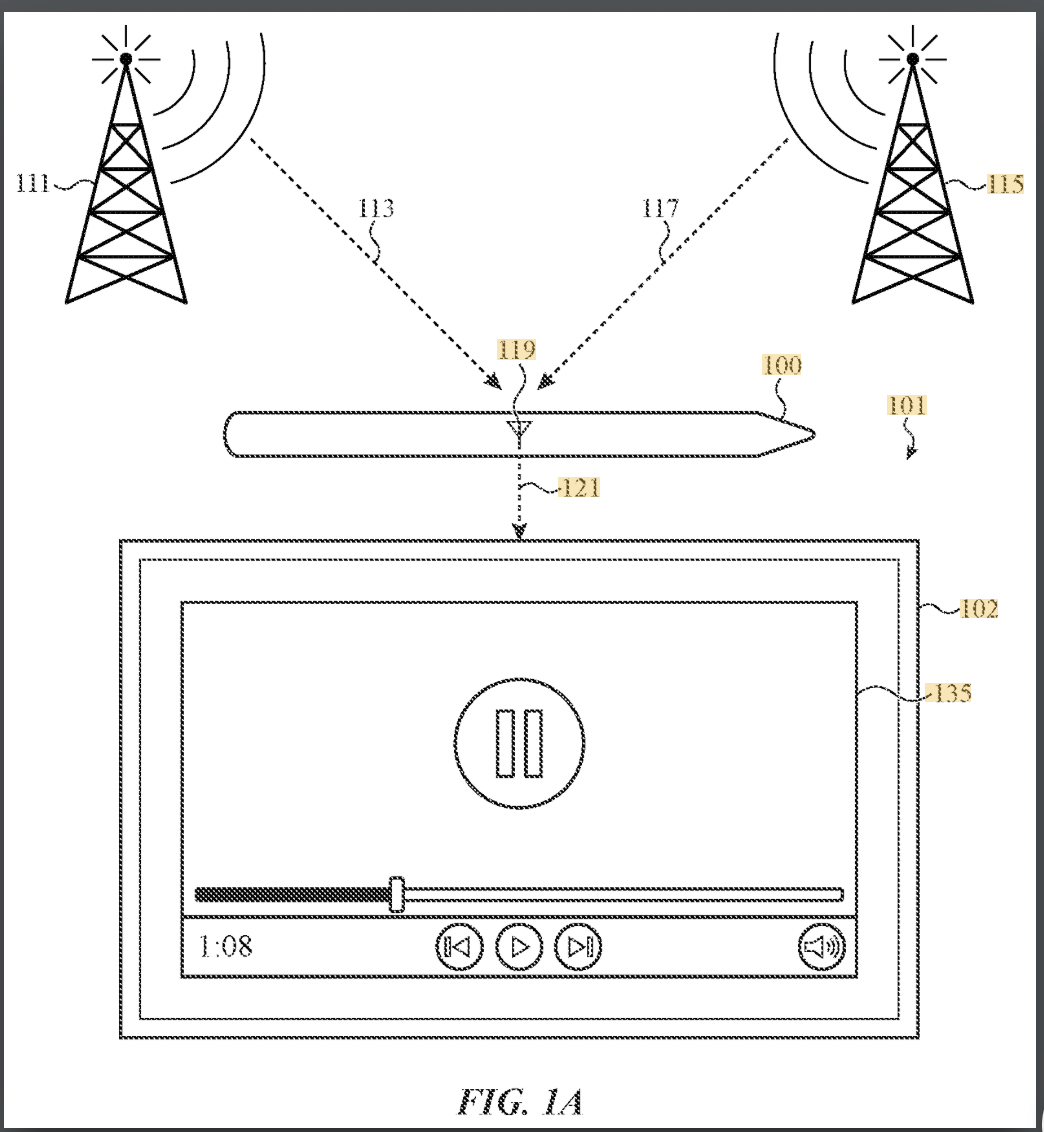 111

113

117

115

119

100

101

121

102

135

1:08

FIG. 1A