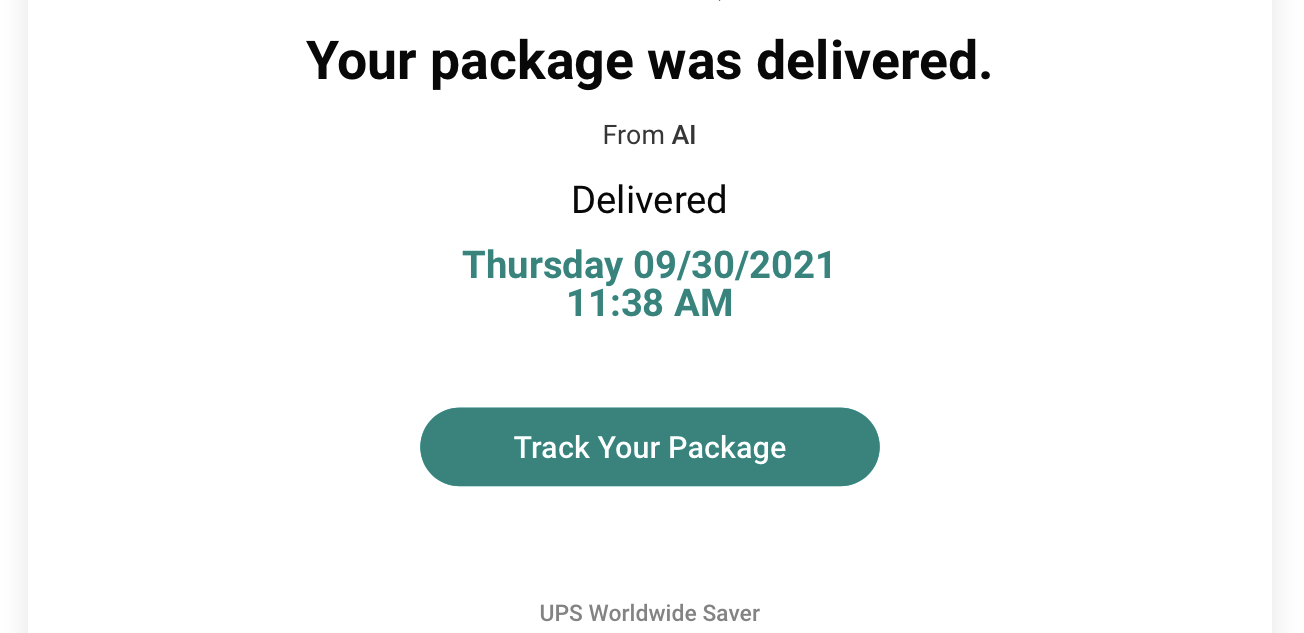 Your package was delivered.

From AI

Delivered

Thursday 09/30/2021
11:38 AM

Track Your Package

UPS Worldwide Saver