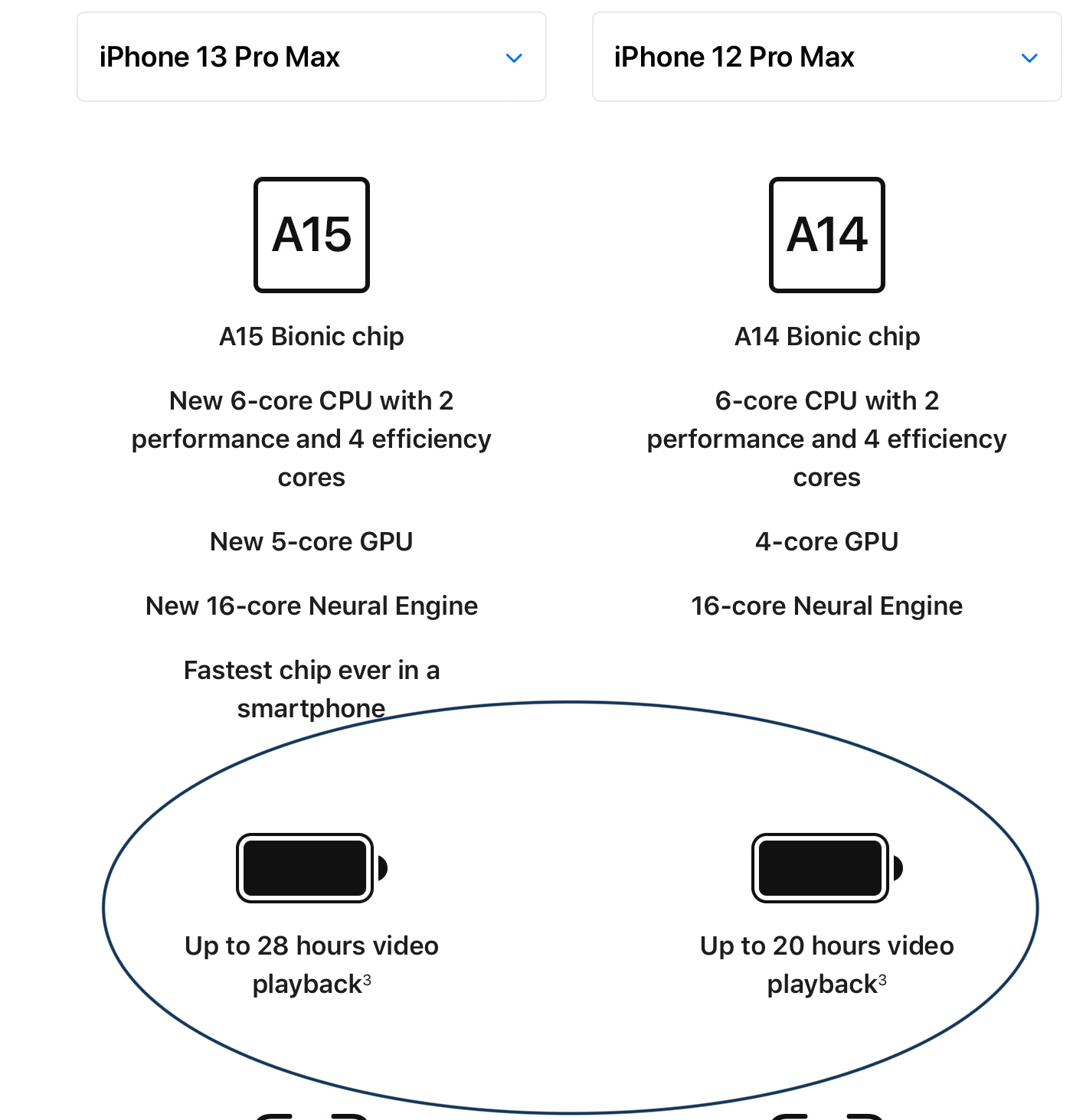 iPhone 13 Pro Max

A15

A15 Bionic chip

New 6-core CPU with 2 performance and 4 efficiency cores

New 5-core GPU

New 16-core Neural Engine

Fastest chip ever in a smartphone

Up to 28 hours video playback$^3$

iPhone 12 Pro Max

A14

A14 Bionic chip

6-core CPU with 2 performance and 4 efficiency cores

4-core GPU

16-core Neural Engine

Up to 20 hours video playback$^3$