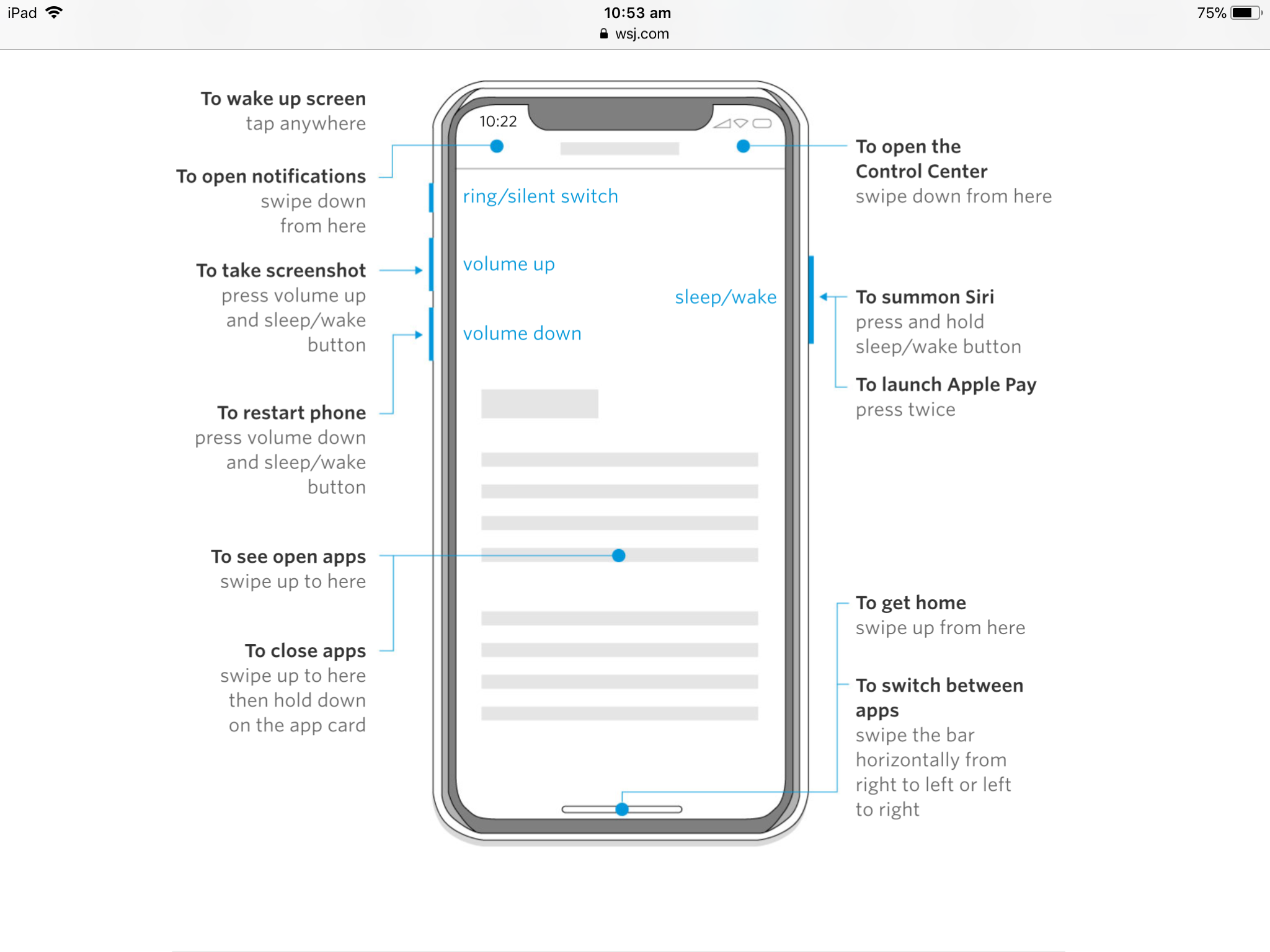 iPad 10:53 am 75%
wsj.com

To wake up screen
tap anywhere

To open notifications
swipe down from here

To take screenshot
press volume up and sleep/wake button

To restart phone
press volume down and sleep/wake button

To see open apps
swipe up to here

To close apps
swipe up to here then hold down on the app card

10:22

ring/silent switch

volume up

sleep/wake

volume down

To open the Control Center
swipe down from here

To summon Siri
press and hold sleep/wake button

To launch Apple Pay
press twice

To get home
swipe up from here

To switch between apps
swipe the bar horizontally from right to left or left to right