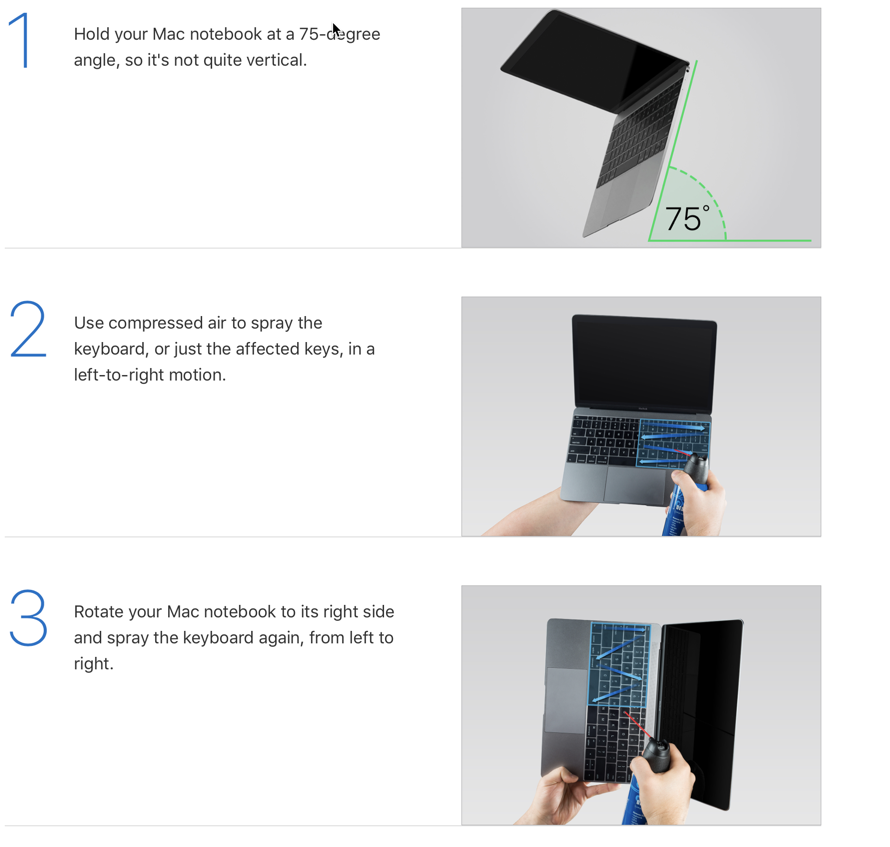 1

Hold your Mac notebook at a 75-degree angle, so it's not quite vertical.

75°

2

Use compressed air to spray the keyboard, or just the affected keys, in a left-to-right motion.

3

Rotate your Mac notebook to its right side and spray the keyboard again, from left to right.