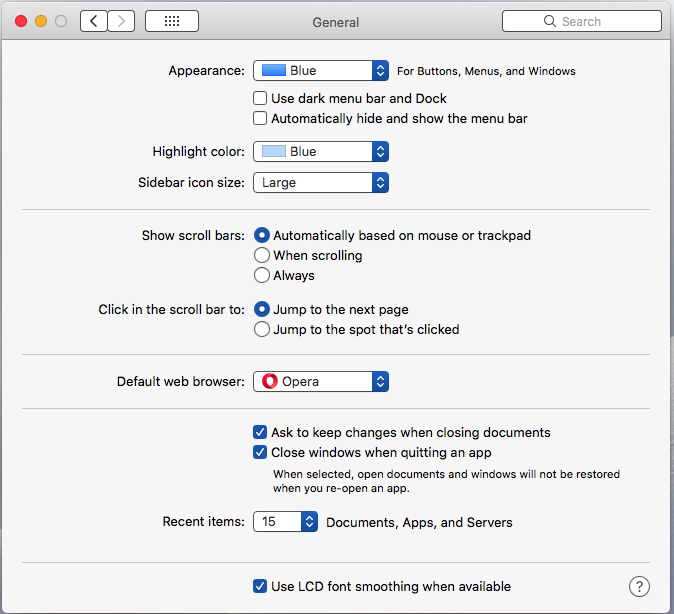 General

Search

Appearance: Blue For Buttons, Menus, and Windows

Use dark menu bar and Dock

Automatically hide and show the menu bar

Highlight color: Blue

Sidebar icon size: Large

Show scroll bars: Automatically based on mouse or trackpad

When scrolling

Always

Click in the scroll bar to: Jump to the next page

Jump to the spot that's clicked

Default web browser: Opera

Ask to keep changes when closing documents

Close windows when quitting an app

When selected, open documents and windows will not be restored when you re-open an app.

Recent items: 15 Documents, Apps, and Servers

Use LCD font smoothing when available

?