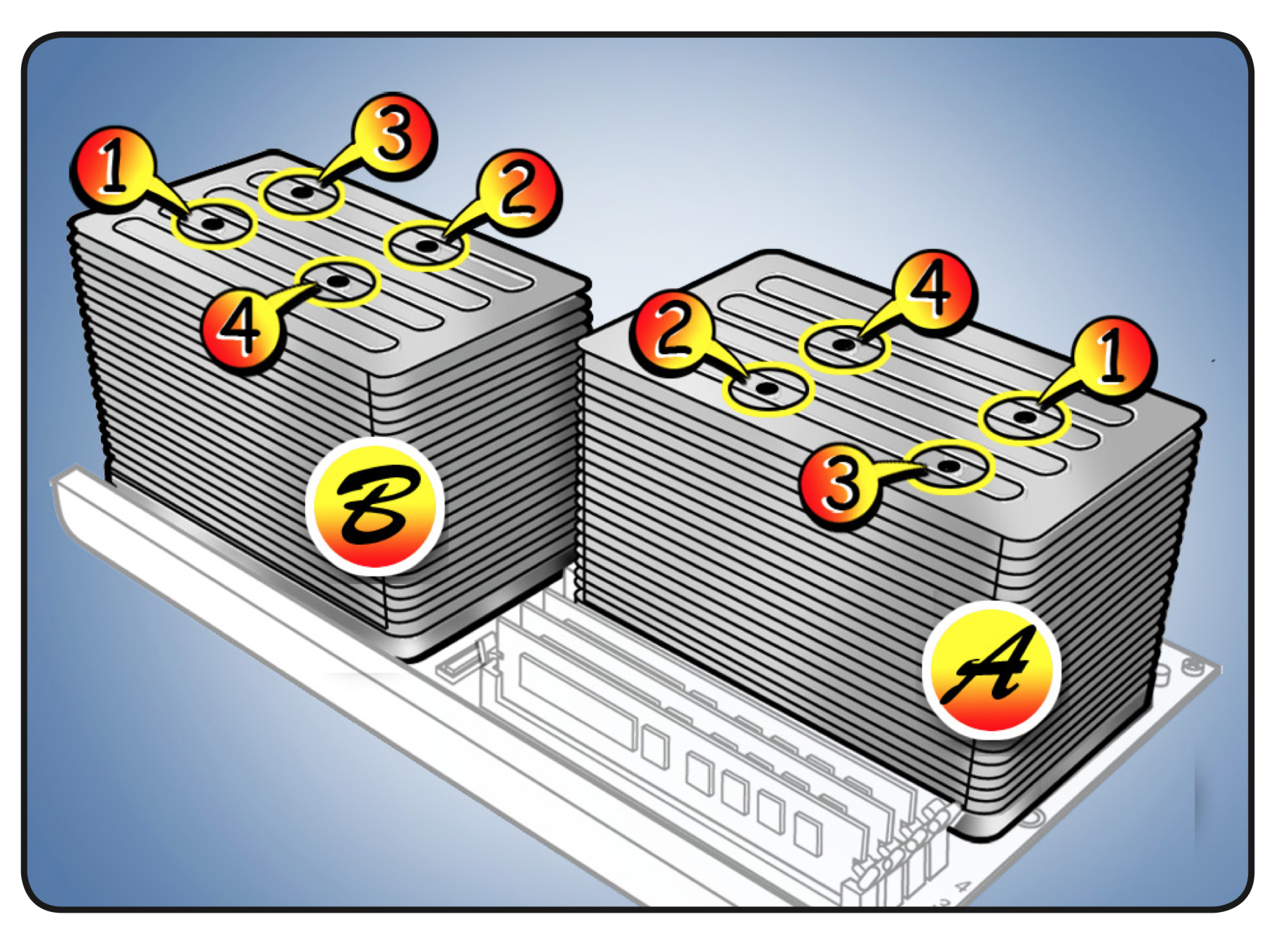 1
3
2
4
B
2
4
1
3
A