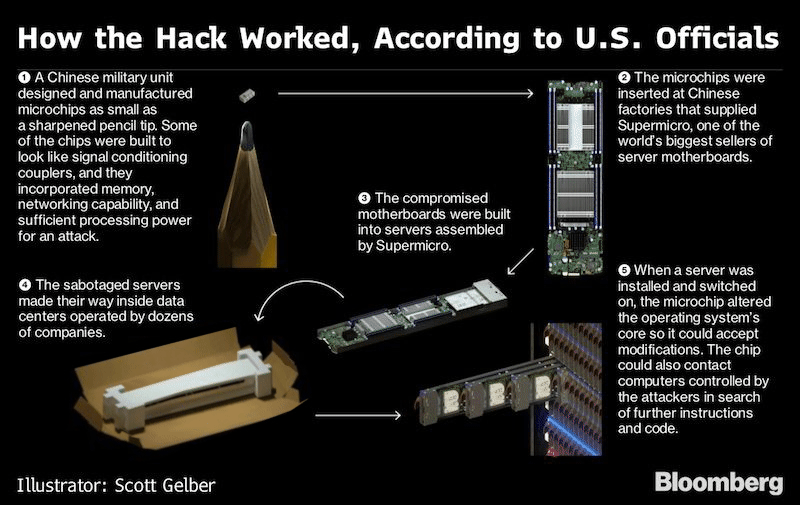 How the Hack Worked, According to U.S. Officials

❶ A Chinese military unit designed and manufactured microchips as small as a sharpened pencil tip. Some of the chips were built to look like signal conditioning couplers, and they incorporated memory, networking capability, and sufficient processing power for an attack.

❷ The microchips were inserted at Chinese factories that supplied Supermicro, one of the world's biggest sellers of server motherboards.

❸ The compromised motherboards were built into servers assembled by Supermicro.

❹ The sabotaged servers made their way inside data centers operated by dozens of companies.

❺ When a server was installed and switched on, the microchip altered the operating system's core so it could accept modifications. The chip could also contact computers controlled by the attackers in search of further instructions and code.

Illustrator: Scott Gelber

Bloomberg