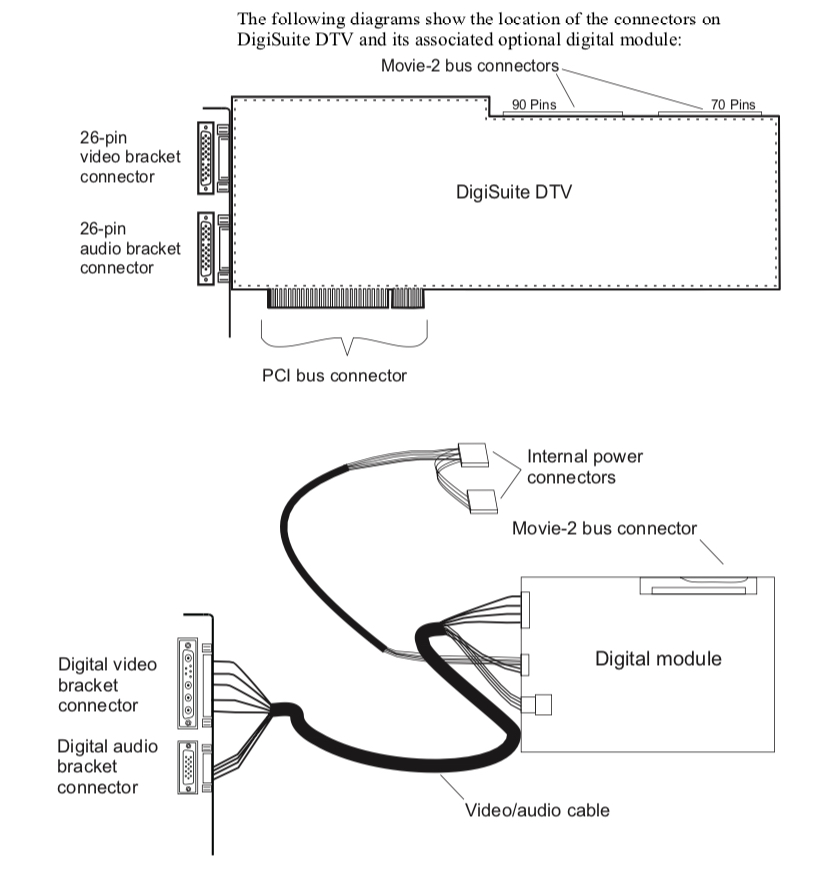 The following diagrams show the location of the connectors on DigiSuite DTV and its associated optional digital module:

Movie-2 bus connectors

90 Pins

70 Pins

26-pin video bracket connector

26-pin audio bracket connector

DigiSuite DTV

PCI bus connector

Internal power connectors

Movie-2 bus connector

Digital module

Digital video bracket connector

Digital audio bracket connector

Video/audio cable