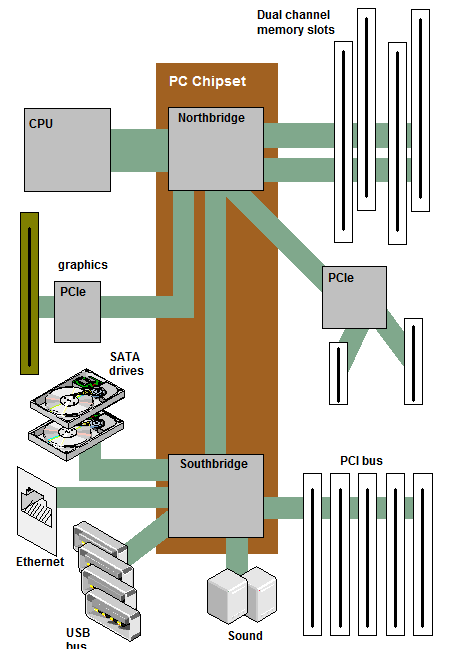 Dual channel memory slots

PC Chipset

CPU

Northbridge

graphics

PCIe

PCIe

SATA drives

Southbridge

PCI bus

Ethernet

USB bus

Sound