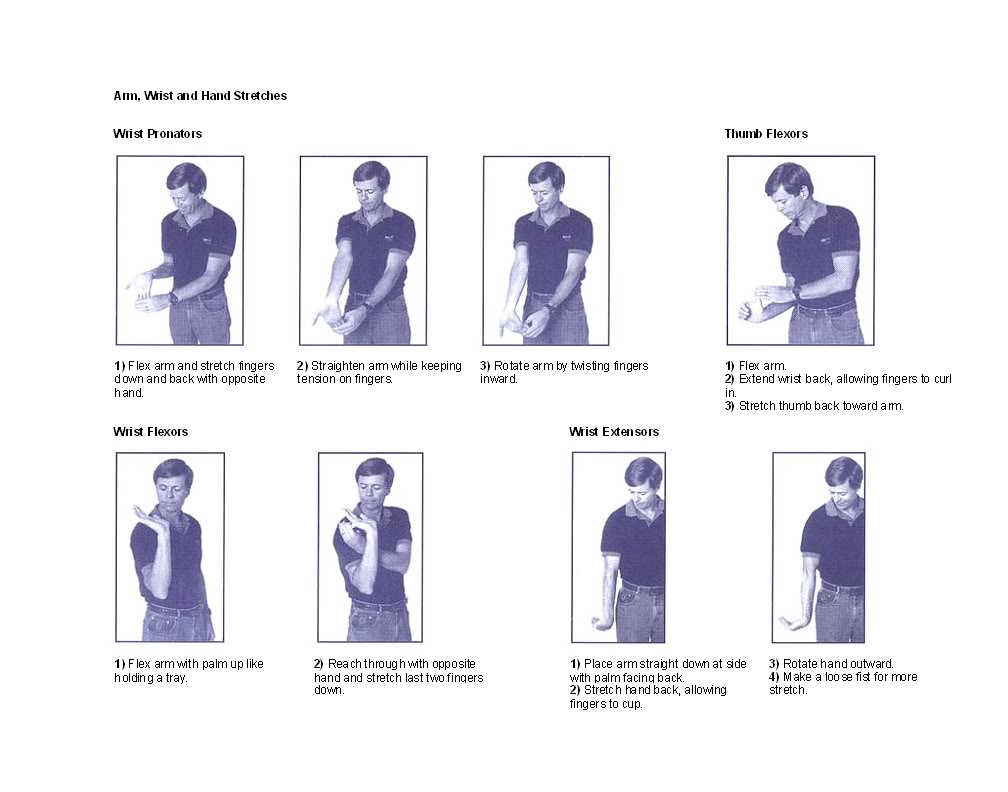 Arm, Wrist and Hand Stretches

Wrist Pronators

1) Flex arm and stretch fingers down and back with opposite hand.

2) Straighten arm while keeping tension on fingers.

3) Rotate arm by twisting fingers inward.

Thumb Flexors

1) Flex arm.
2) Extend wrist back, allowing fingers to curl in.
3) Stretch thumb back toward arm.

Wrist Flexors

1) Flex arm with palm up like holding a tray.

2) Reach through with opposite hand and stretch last two fingers down.

Wrist Extensors

1) Place arm straight down at side with palm facing back.
2) Stretch hand back, allowing fingers to cup.

3) Rotate hand outward.
4) Make a loose fist for more stretch.