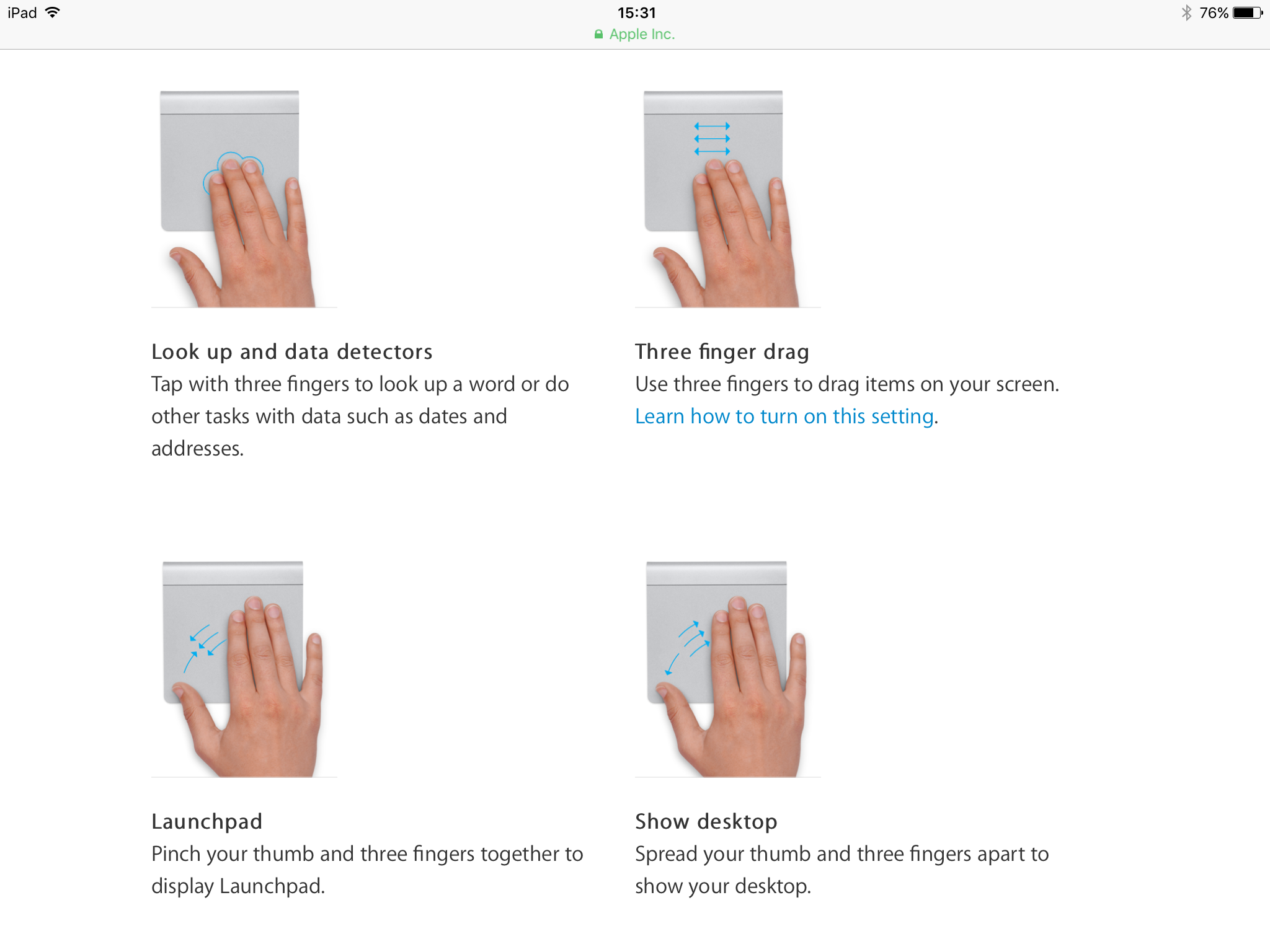 iPad 15:31 76%
Apple Inc.

Look up and data detectors
Tap with three fingers to look up a word or do other tasks with data such as dates and addresses.

Three finger drag
Use three fingers to drag items on your screen. Learn how to turn on this setting.

Launchpad
Pinch your thumb and three fingers together to display Launchpad.

Show desktop
Spread your thumb and three fingers apart to show your desktop.