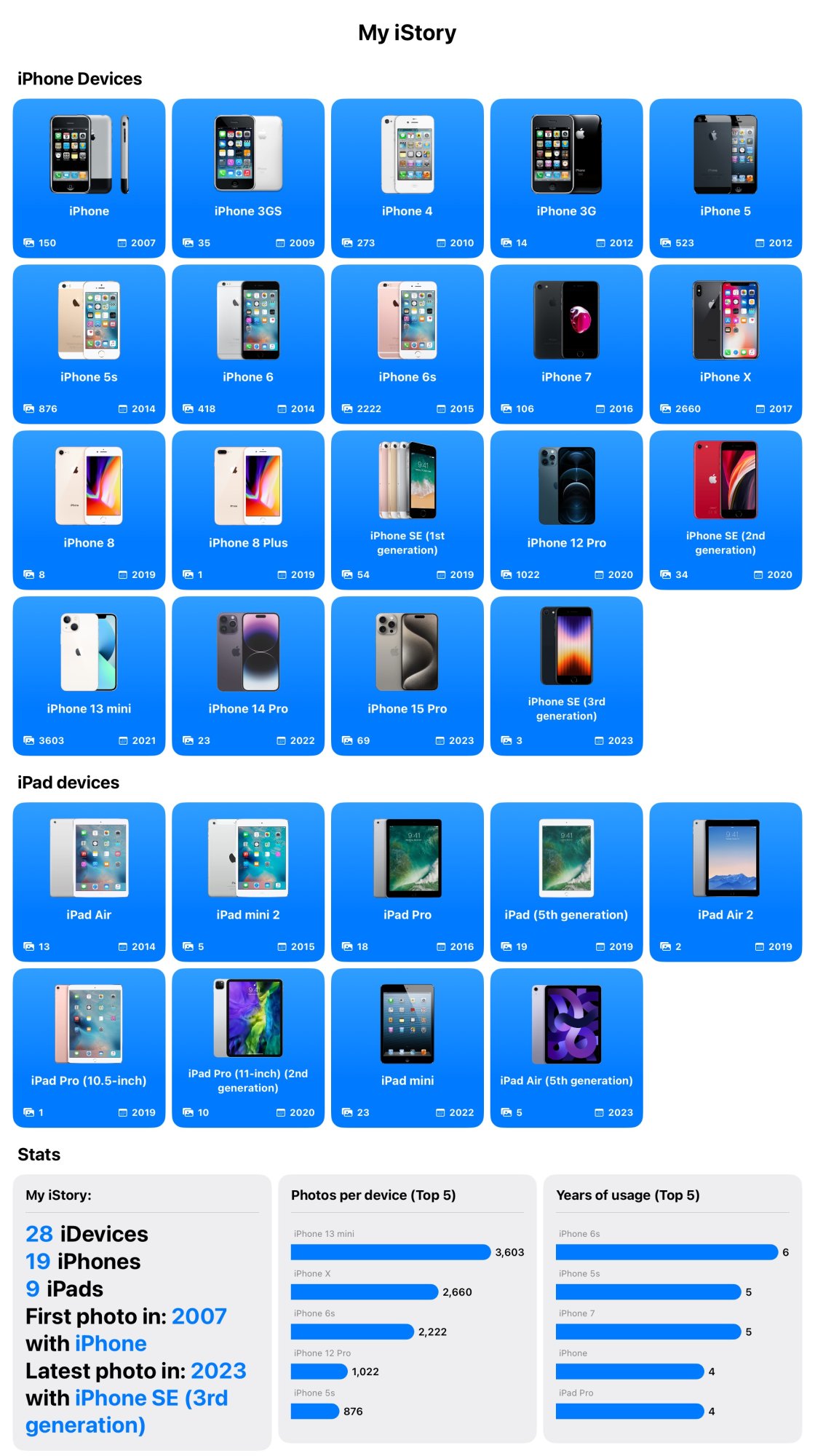 My iStory

iPhone Devices

iPhone
150 2007

iPhone 3GS
35 2009

iPhone 4
273 2010

iPhone 3G
14 2012

iPhone 5
523 2012

iPhone 5s
876 2014

iPhone 6
418 2014

iPhone 6s
2222 2015

iPhone 7
106 2016

iPhone X
2660 2017

iPhone 8
8 2019

iPhone 8 Plus
1 2019

iPhone SE (1st generation)
54 2019

iPhone 12 Pro
1022 2020

iPhone SE (2nd generation)
34 2020

iPhone 13 mini
3603 2021

iPhone 14 Pro
23 2022

iPhone 15 Pro
69 2023

iPhone SE (3rd generation)
3 2023

iPad devices

iPad Air
13 2014

iPad mini 2
5 2015

iPad Pro
18 2016

iPad (5th generation)
19 2019

iPad Air 2
2 2019

iPad Pro (10.5-inch)
1 2019

iPad Pro (11-inch) (2nd generation)
10 2020

iPad mini
23 2022

iPad Air (5th generation)
5 2023

Stats

My iStory:

28 iDevices
19 iPhones
9 iPads
First photo in: 2007 with iPhone
Latest photo in: 2023 with iPhone SE (3rd generation)

Photos per device (Top 5)

iPhone 13 mini
3,603
iPhone X
2,660
iPhone 6s
2,222
iPhone 12 Pro
1,022
iPhone 5s
876

Years of usage (Top 5)

iPhone 6s
6
iPhone 5s
5
iPhone 7
5
iPhone
4
iPad Pro
4