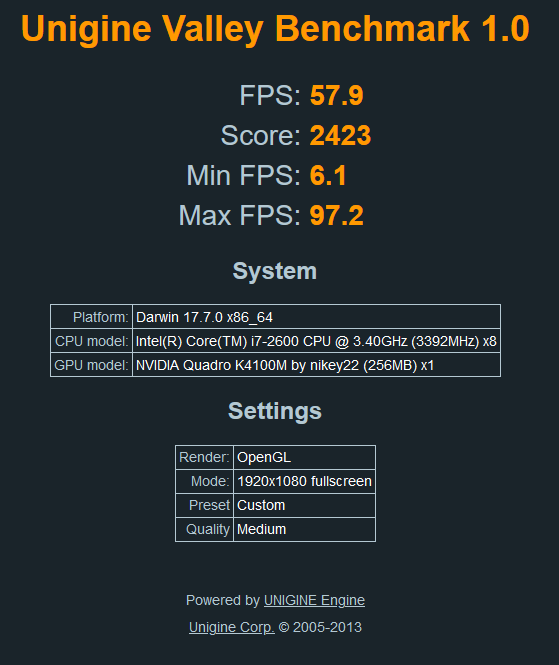 Unigine Valley Benchmark 1.0

FPS: 57.9
Score: 2423
Min FPS: 6.1
Max FPS: 97.2

System

| Platform: | Darwin 17.7.0 x86_64 |
|---|---|
| CPU model: | Intel(R) Core(TM) i7-2600 CPU @ 3.40GHz (3392MHz) x8 |
| GPU model: | NVIDIA Quadro K4100M by nikey22 (256MB) x1 |

Settings

| Render: | OpenGL |
|---|---|
| Mode: | 1920x1080 fullscreen |
| Preset | Custom |
| Quality | Medium |

Powered by UNIGINE Engine
Unigine Corp. © 2005-2013