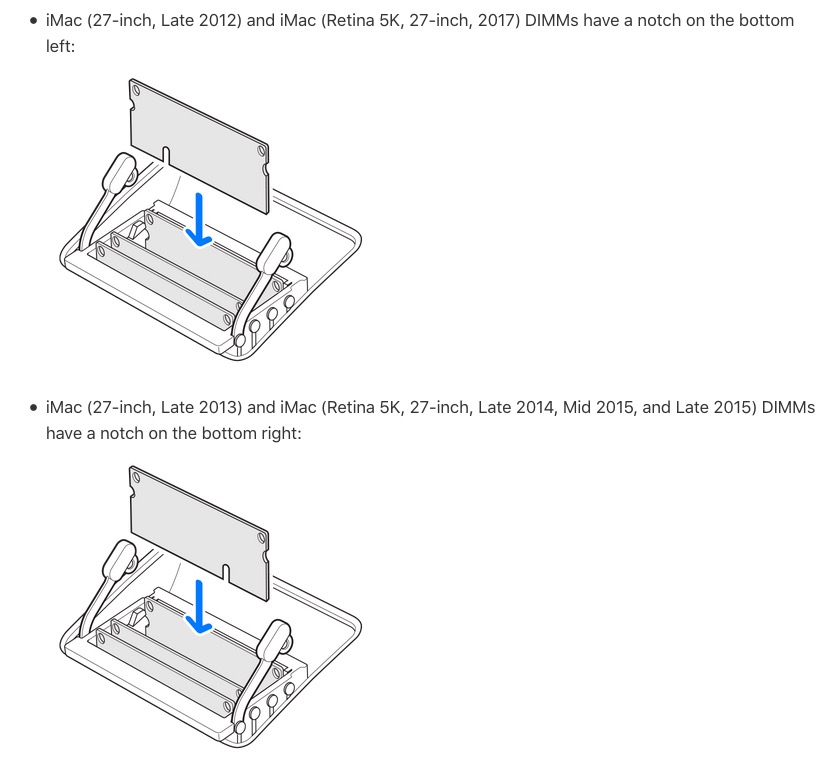 • iMac (27-inch, Late 2012) and iMac (Retina 5K, 27-inch, 2017) DIMMs have a notch on the bottom left:

• iMac (27-inch, Late 2013) and iMac (Retina 5K, 27-inch, Late 2014, Mid 2015, and Late 2015) DIMMs have a notch on the bottom right: