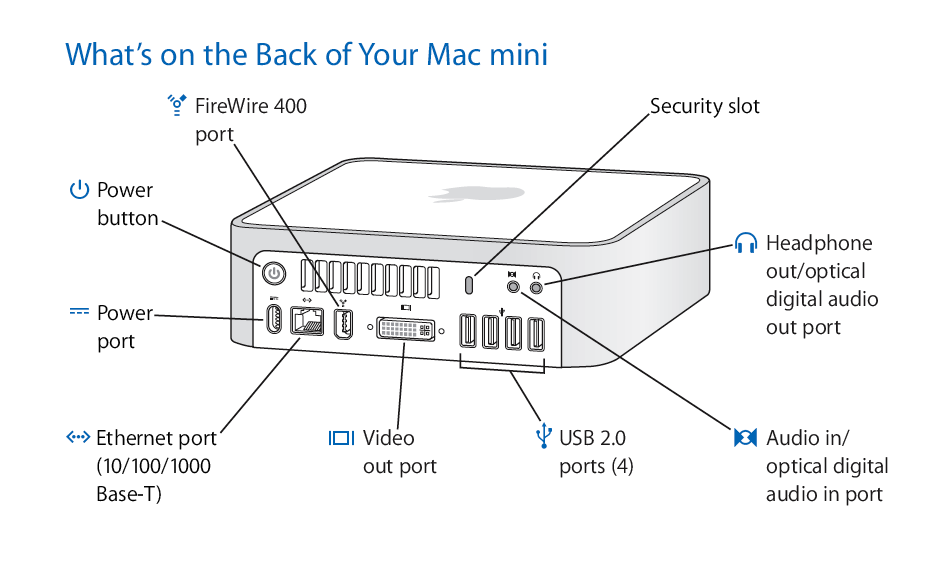 What's on the Back of Your Mac mini

FireWire 400 port

Security slot

Power button

Headphone out/optical digital audio out port

Power port

Ethernet port (10/100/1000 Base-T)

Video out port

USB 2.0 ports (4)

Audio in/ optical digital audio in port