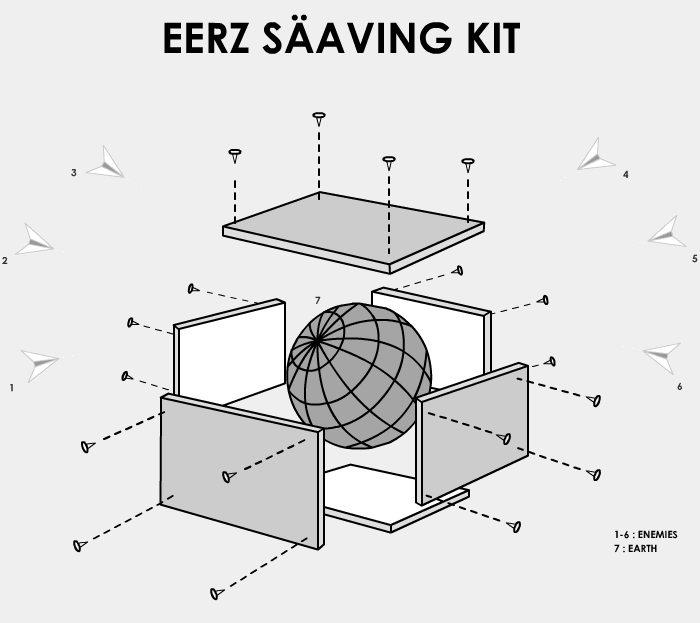 EERZ SÄAVING KIT

3

4

2

5

7

1

6

1-6 : ENEMIES
7 : EARTH