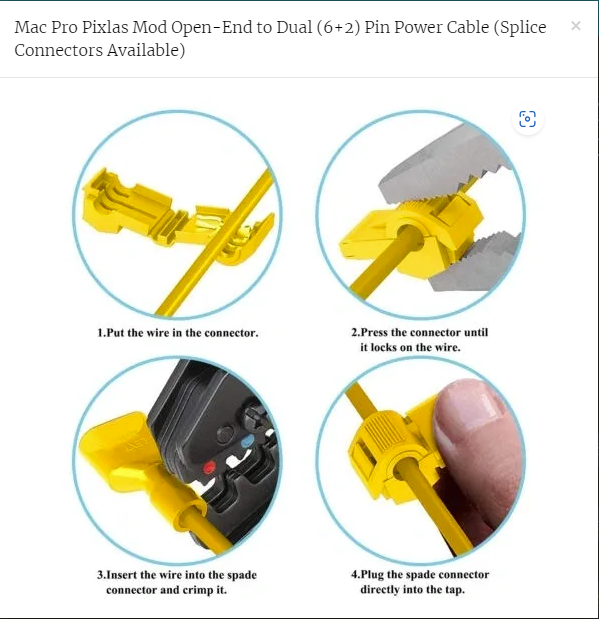 Mac Pro Pixlas Mod Open-End to Dual (6+2) Pin Power Cable (Splice Connectors Available)

×

1.Put the wire in the connector.

2.Press the connector until it locks on the wire.

3.Insert the wire into the spade connector and crimp it.

4.Plug the spade connector directly into the tap.