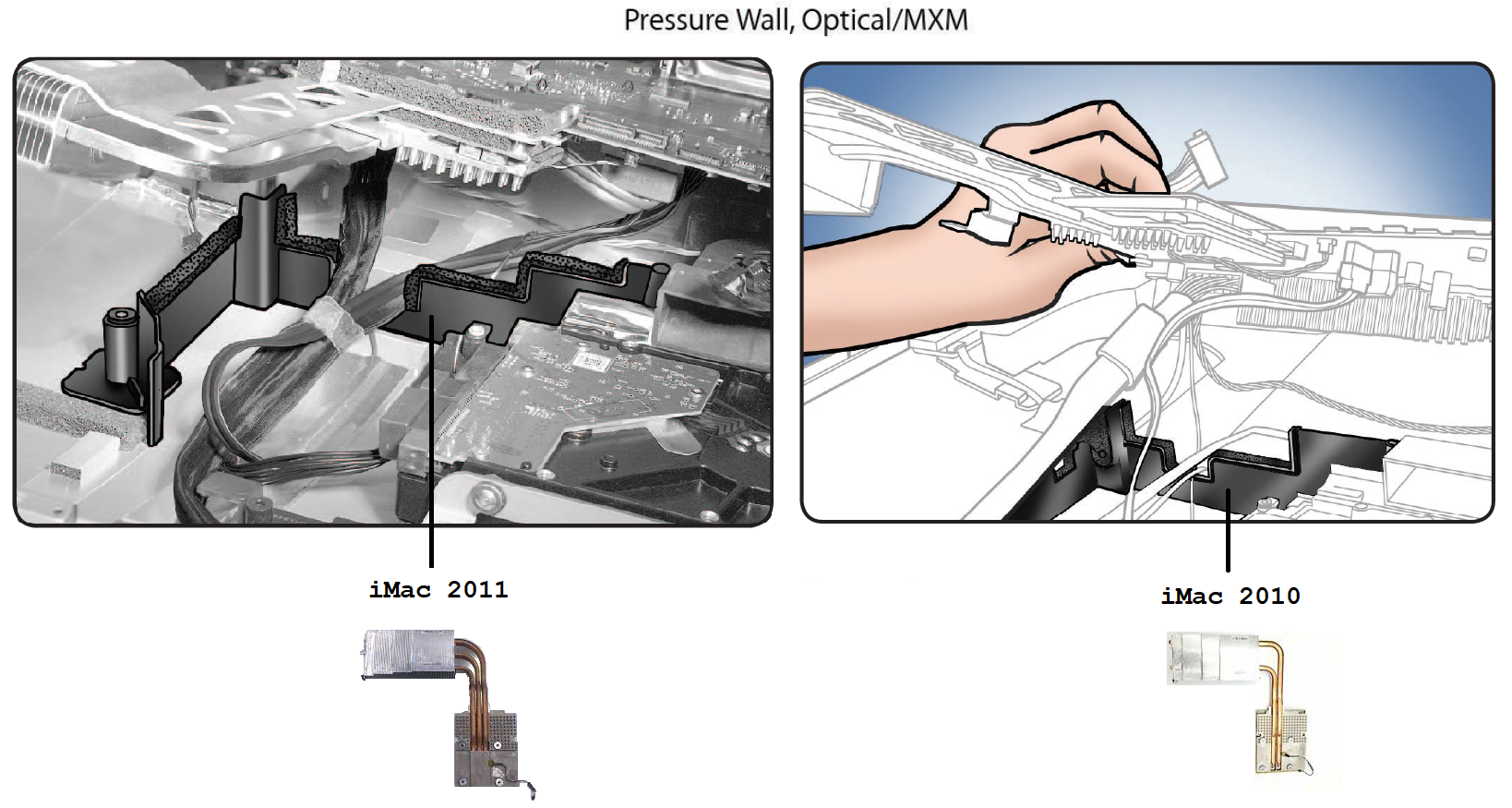 Pressure Wall, Optical/MXM

iMac 2011

iMac 2010