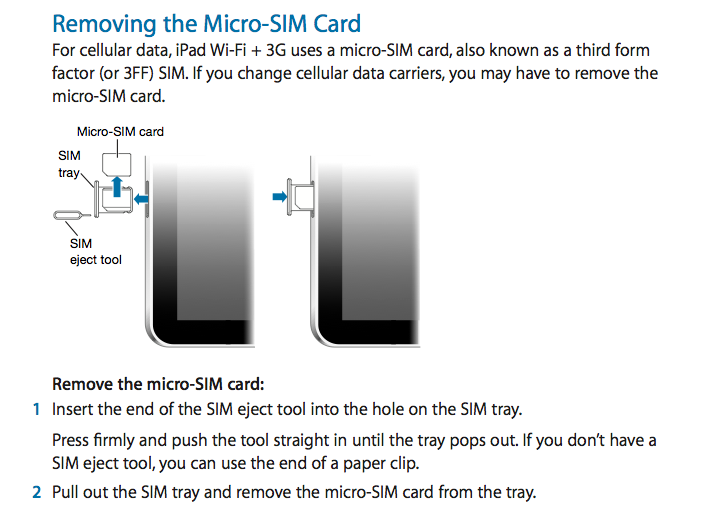 Removing the Micro-SIM Card

For cellular data, iPad Wi-Fi + 3G uses a micro-SIM card, also known as a third form factor (or 3FF) SIM. If you change cellular data carriers, you may have to remove the micro-SIM card.

Micro-SIM card

SIM tray

SIM eject tool

Remove the micro-SIM card:

1 Insert the end of the SIM eject tool into the hole on the SIM tray.

Press firmly and push the tool straight in until the tray pops out. If you don't have a SIM eject tool, you can use the end of a paper clip.

2 Pull out the SIM tray and remove the micro-SIM card from the tray.