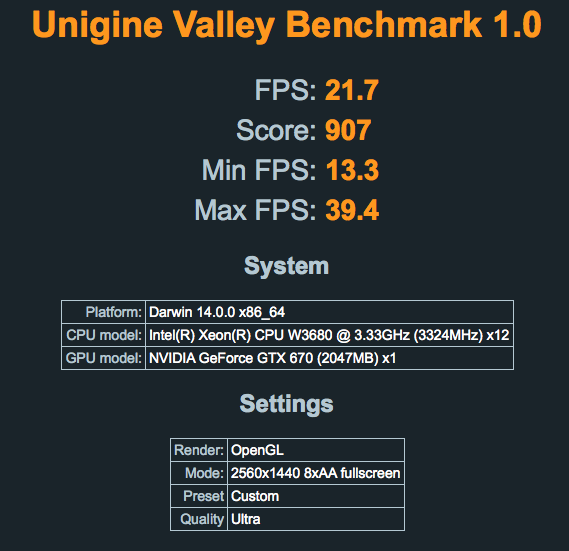 Unigine Valley Benchmark 1.0

FPS: 21.7
Score: 907
Min FPS: 13.3
Max FPS: 39.4

System

| Platform: | Darwin 14.0.0 x86_64 |
|---|---|
| CPU model: | Intel(R) Xeon(R) CPU W3680 @ 3.33GHz (3324MHz) x12 |
| GPU model: | NVIDIA GeForce GTX 670 (2047MB) x1 |

Settings

| Render: | OpenGL |
|---|---|
| Mode: | 2560x1440 8xAA fullscreen |
| Preset | Custom |
| Quality | Ultra |