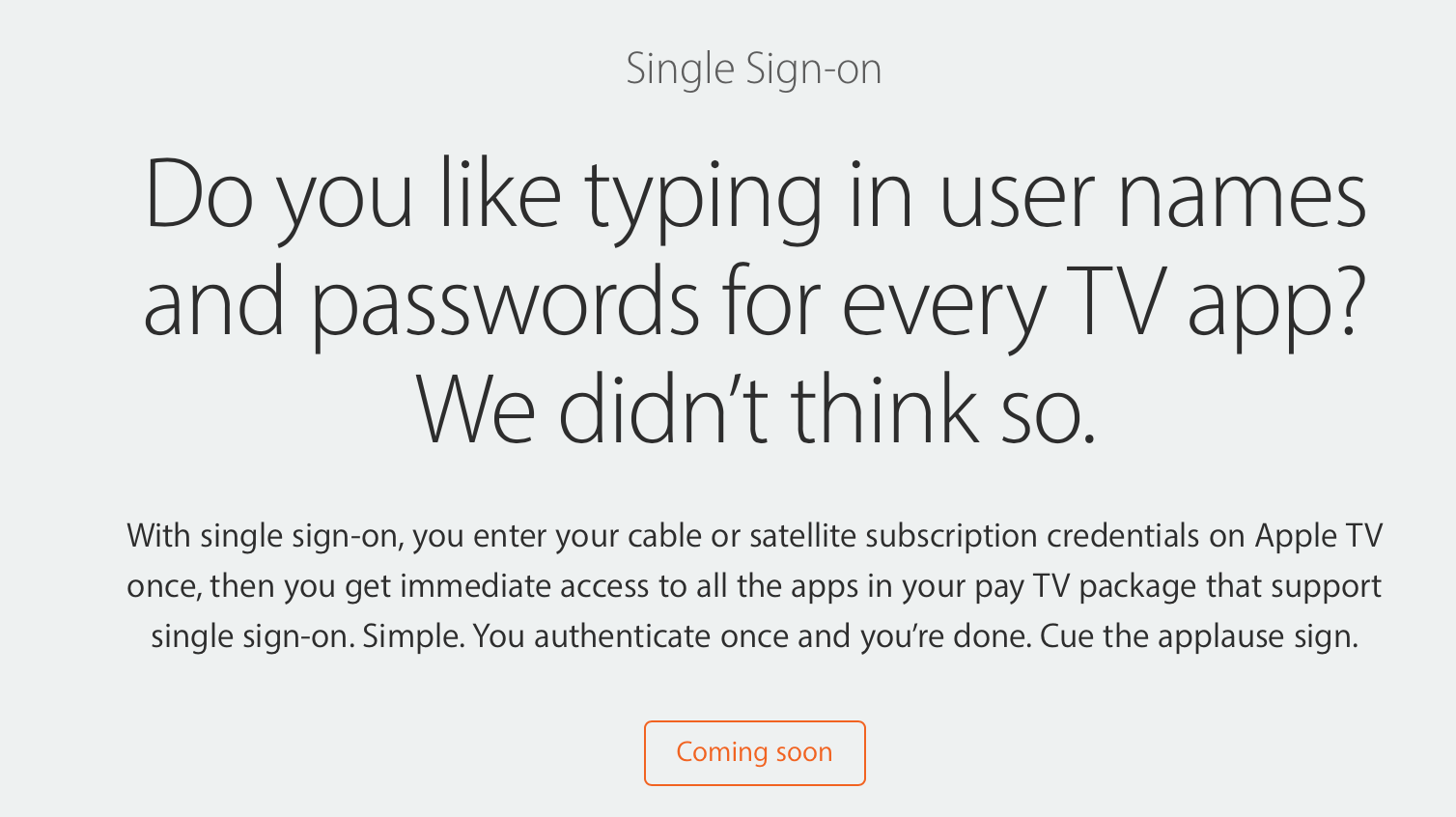 Single Sign-on

Do you like typing in user names and passwords for every TV app? We didn’t think so.

With single sign-on, you enter your cable or satellite subscription credentials on Apple TV once, then you get immediate access to all the apps in your pay TV package that support single sign-on. Simple. You authenticate once and you’re done. Cue the applause sign.

Coming soon