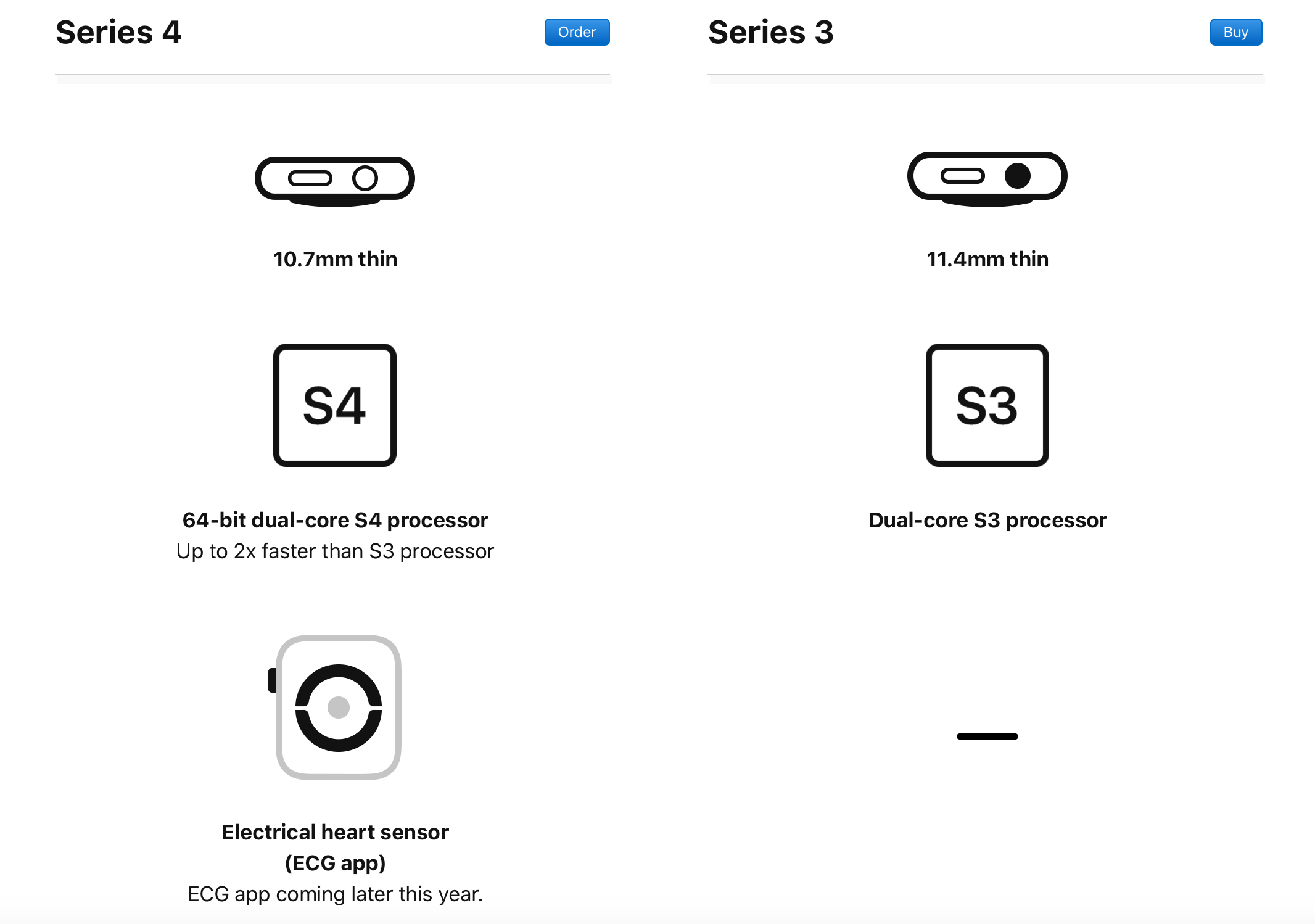 Series 4

Order

10.7mm thin

S4

64-bit dual-core S4 processor
Up to 2x faster than S3 processor

Electrical heart sensor (ECG app)
ECG app coming later this year.

Series 3

Buy

11.4mm thin

S3

Dual-core S3 processor

—