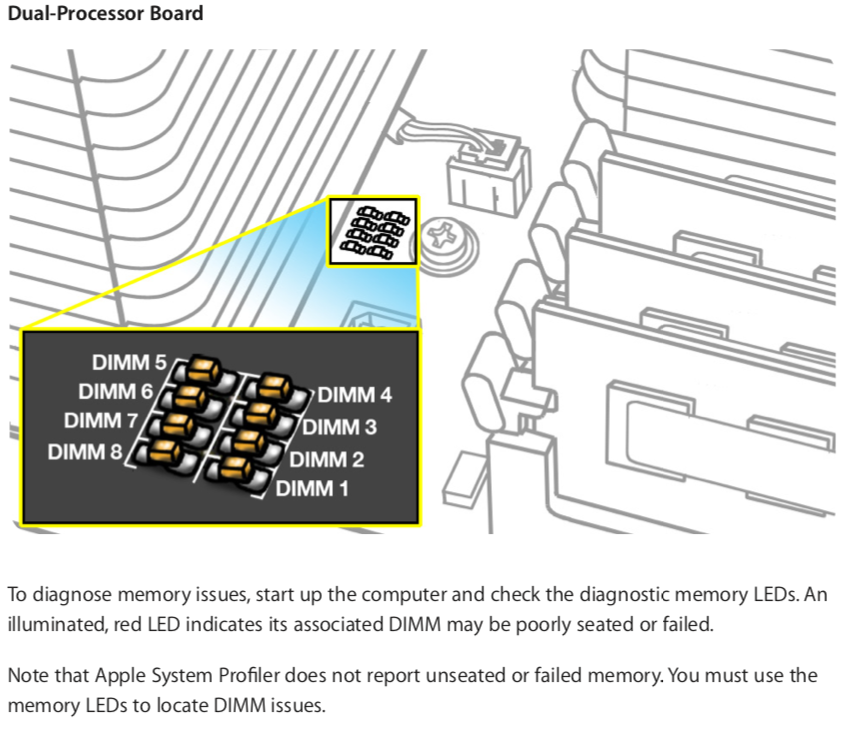 Dual-Processor Board

DIMM 5
DIMM 6
DIMM 7
DIMM 8
DIMM 4
DIMM 3
DIMM 2
DIMM 1

To diagnose memory issues, start up the computer and check the diagnostic memory LEDs. An illuminated, red LED indicates its associated DIMM may be poorly seated or failed.

Note that Apple System Profiler does not report unseated or failed memory. You must use the memory LEDs to locate DIMM issues.