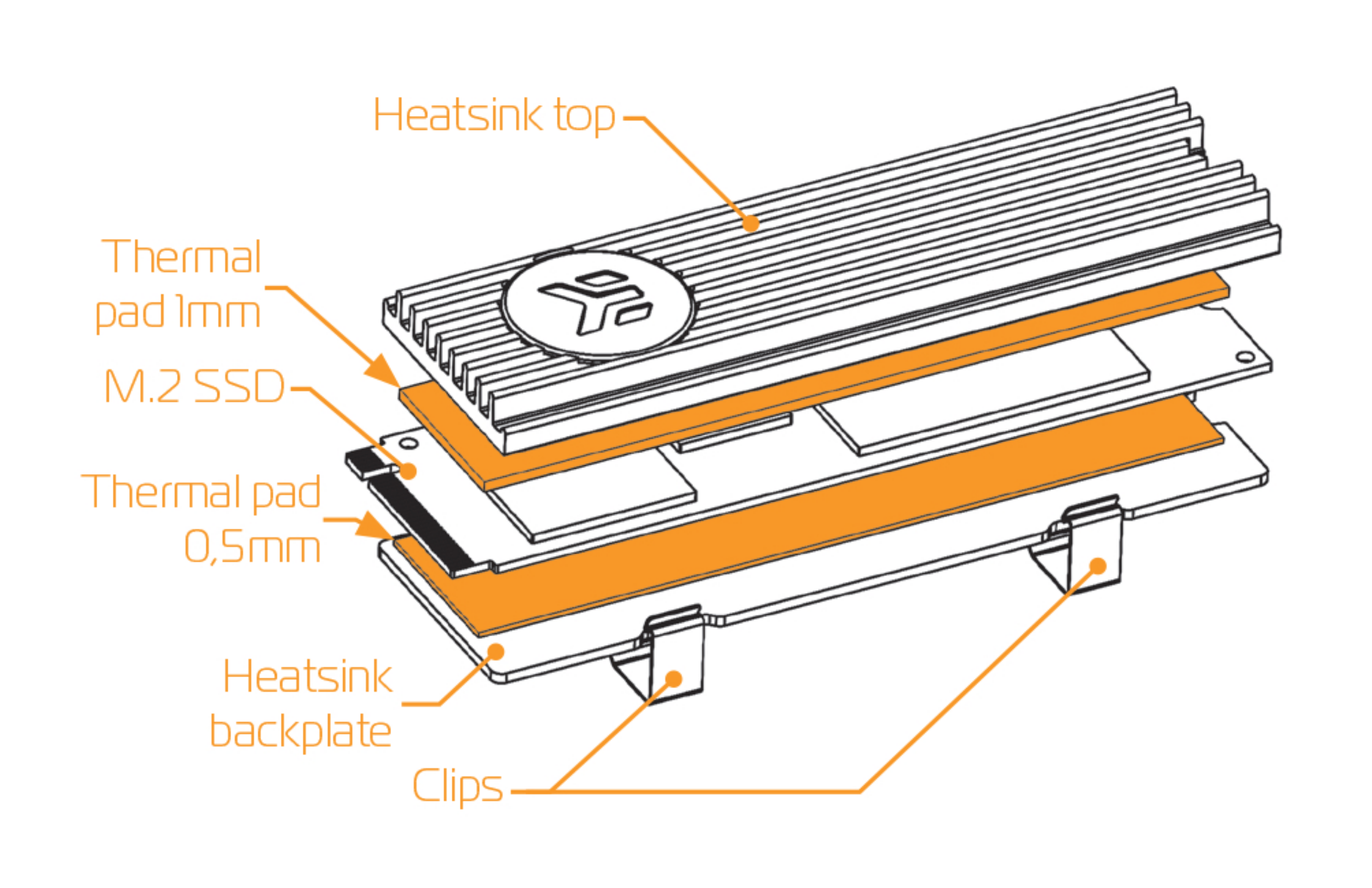 Heatsink top

Thermal pad 1mm

M.2 SSD

Thermal pad 0,5mm

Heatsink backplate

Clips