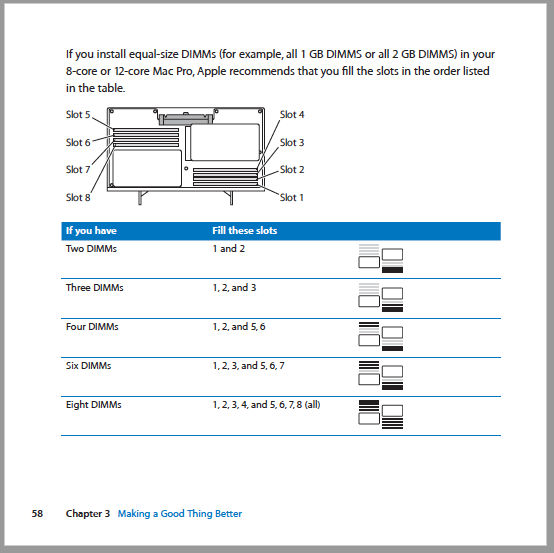 If you install equal-size DIMMs (for example, all 1 GB DIMMS or all 2 GB DIMMS) in your 8-core or 12-core Mac Pro, Apple recommends that you fill the slots in the order listed in the table.

Slot 5
Slot 6
Slot 7
Slot 8
Slot 4
Slot 3
Slot 2
Slot 1

| If you have | Fill these slots |
|---|---|
| Two DIMMs | 1 and 2 |
| Three DIMMs | 1, 2, and 3 |
| Four DIMMs | 1, 2, and 5, 6 |
| Six DIMMs | 1, 2, 3, and 5, 6, 7 |
| Eight DIMMs | 1, 2, 3, 4, and 5, 6, 7, 8 (all) |

58 Chapter 3 Making a Good Thing Better