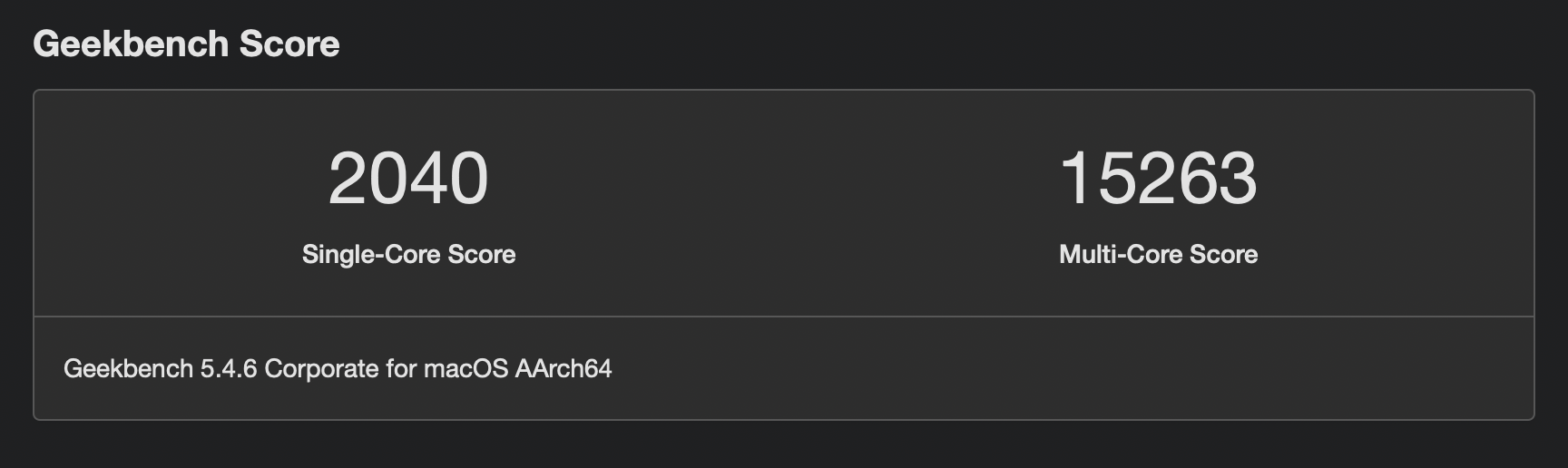 Geekbench Score

2040
Single-Core Score

15263
Multi-Core Score

Geekbench 5.4.6 Corporate for macOS AArch64