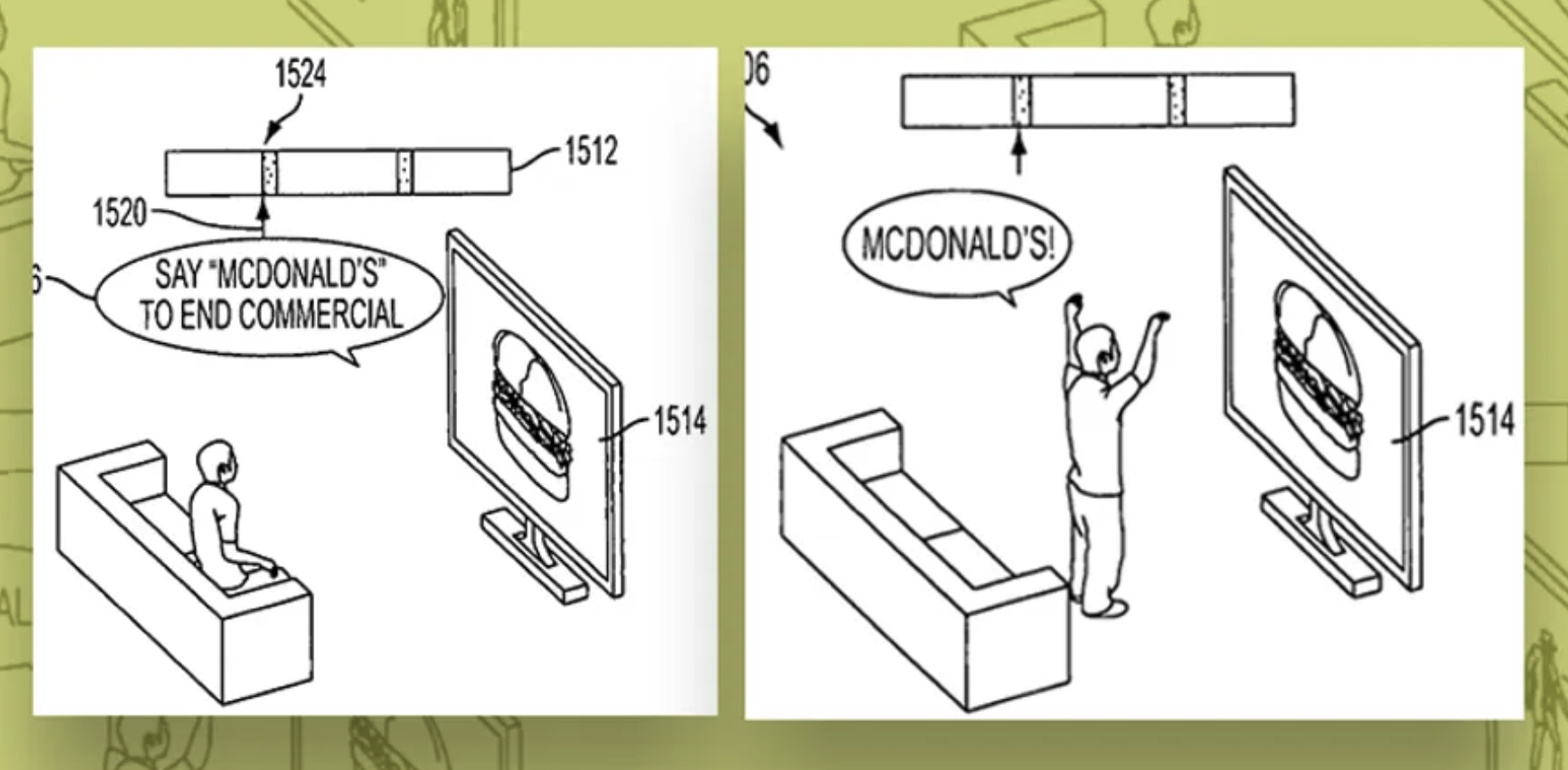 1524

1512

1520

6

SAY "MCDONALD'S" TO END COMMERCIAL

1514

06

MCDONALD'S!

1514