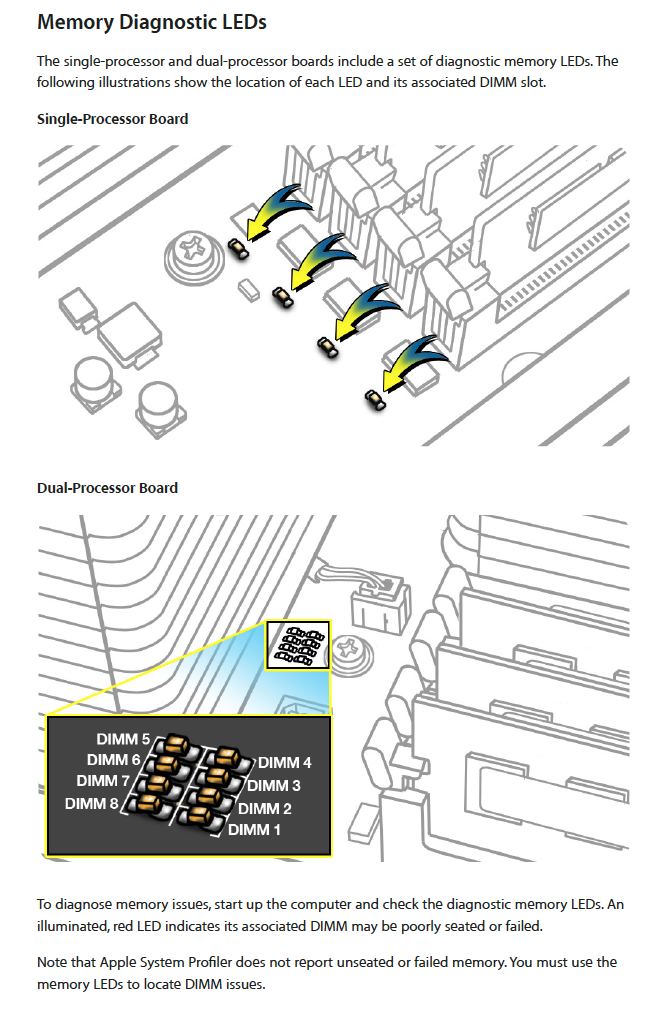 Memory Diagnostic LEDs

The single-processor and dual-processor boards include a set of diagnostic memory LEDs. The following illustrations show the location of each LED and its associated DIMM slot.

Single-Processor Board

Dual-Processor Board

DIMM 5
DIMM 6
DIMM 7
DIMM 8
DIMM 4
DIMM 3
DIMM 2
DIMM 1

To diagnose memory issues, start up the computer and check the diagnostic memory LEDs. An illuminated, red LED indicates its associated DIMM may be poorly seated or failed.

Note that Apple System Profiler does not report unseated or failed memory. You must use the memory LEDs to locate DIMM issues.