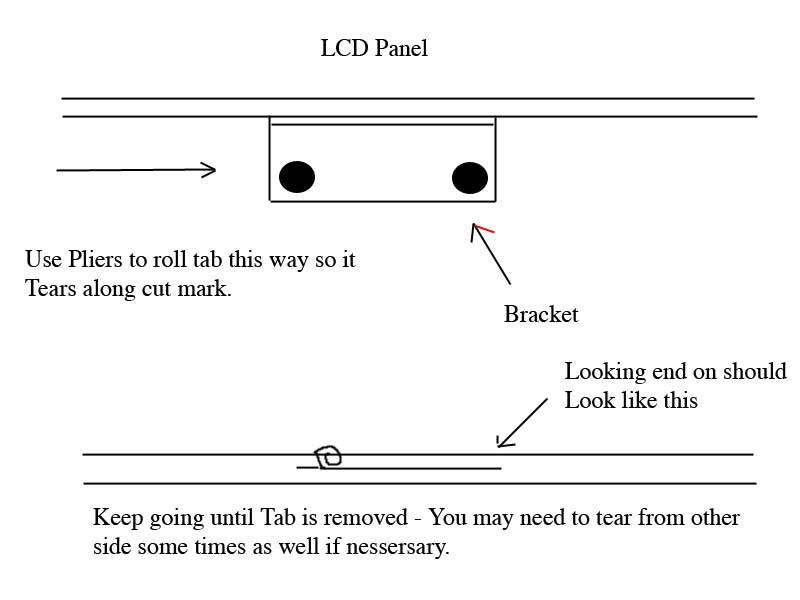 LCD Panel

Use Pliers to roll tab this way so it Tears along cut mark.

Bracket

Looking end on should Look like this

Keep going until Tab is removed - You may need to tear from other side some times as well if nessersary.