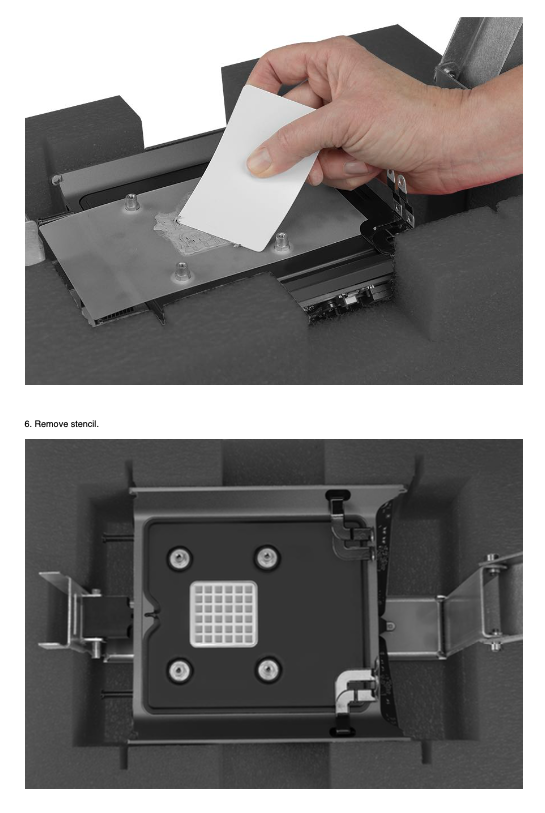 6. Remove stencil.