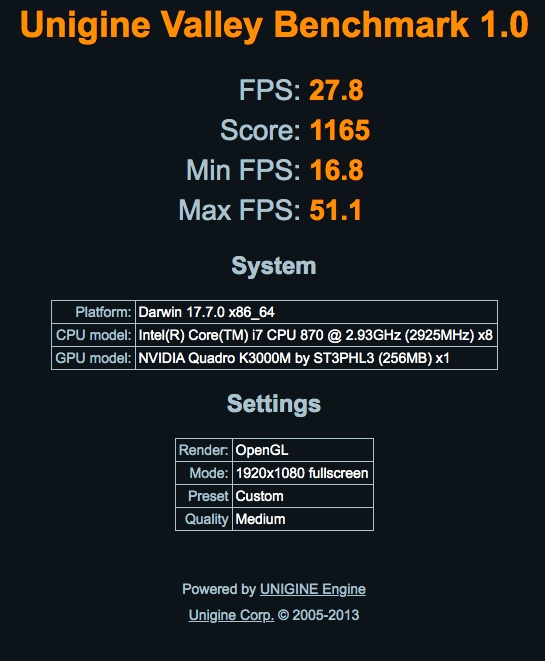 Unigine Valley Benchmark 1.0

FPS: 27.8
Score: 1165
Min FPS: 16.8
Max FPS: 51.1

System

| Platform: | Darwin 17.7.0 x86_64 |
|---|---|
| CPU model: | Intel(R) Core(TM) i7 CPU 870 @ 2.93GHz (2925MHz) x8 |
| GPU model: | NVIDIA Quadro K3000M by ST3PHL3 (256MB) x1 |

Settings

| Render: | OpenGL |
|---|---|
| Mode: | 1920x1080 fullscreen |
| Preset | Custom |
| Quality | Medium |

Powered by UNIGINE Engine

Unigine Corp. © 2005-2013