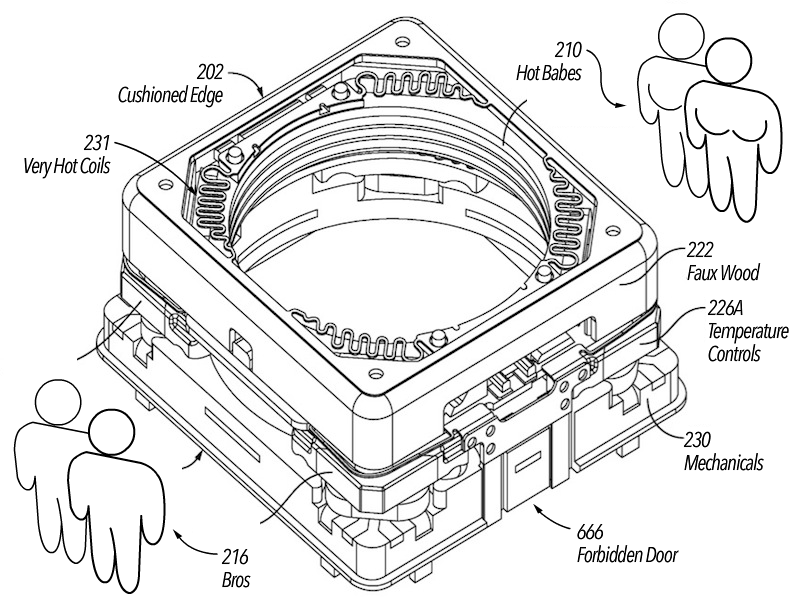 202
Cushioned Edge

210
Hot Babes

231
Very Hot Coils

222
Faux Wood

226A
Temperature
Controls

230
Mechanicals

666
Forbidden Door

216
Bros