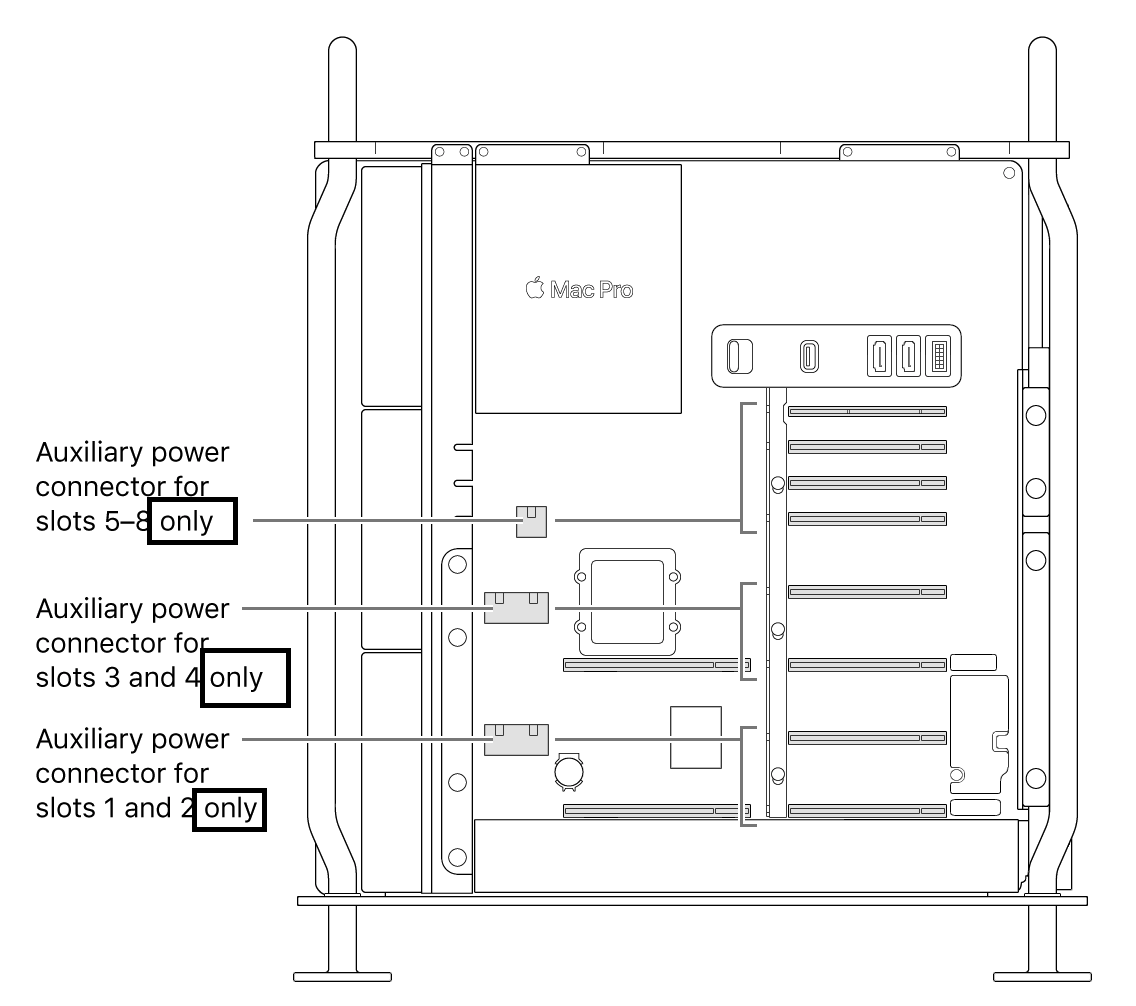 Mac Pro

Auxiliary power connector for slots 5–8 only

Auxiliary power connector for slots 3 and 4 only

Auxiliary power connector for slots 1 and 2 only