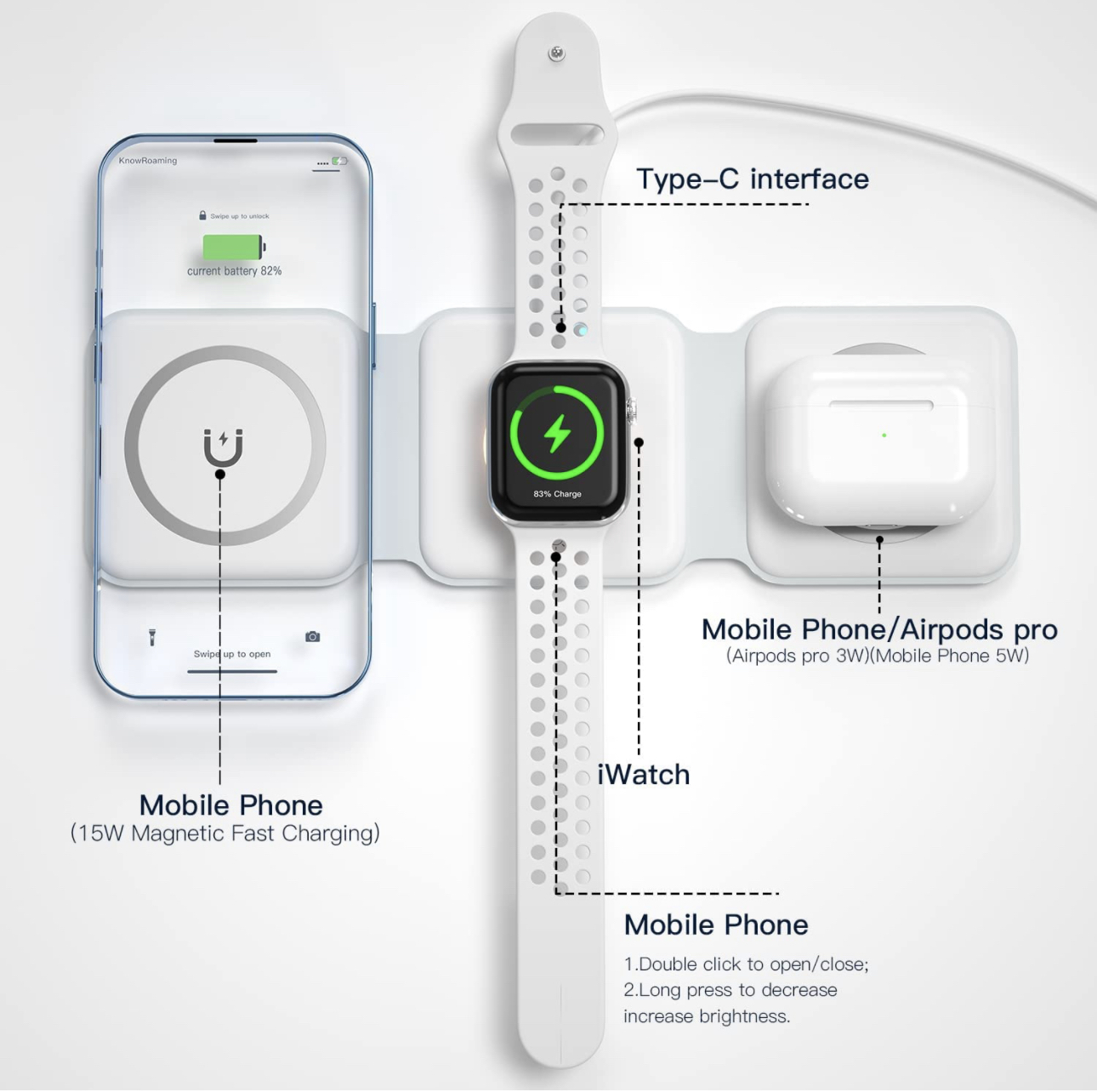 KnowRoaming

Swipe up to unlock

current battery 82%

Swipe up to open

Type–C interface

83% Charge

Mobile Phone/Airpods pro
(Airpods pro 3W)(Mobile Phone 5W)

iWatch

Mobile Phone
(15W Magnetic Fast Charging)

Mobile Phone
1.Double click to open/close;
2.Long press to decrease increase brightness.