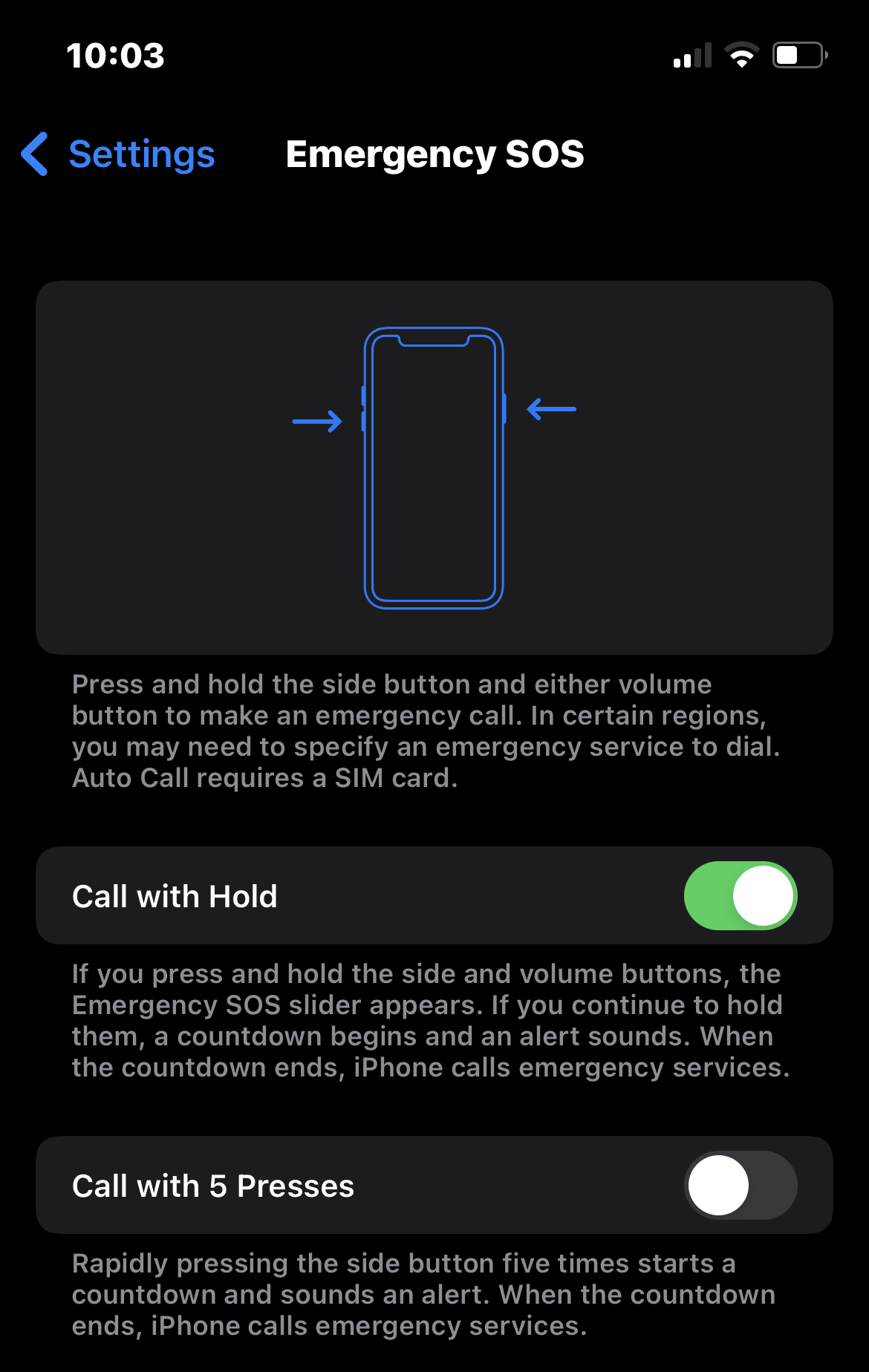 10:03

Settings Emergency SOS

Press and hold the side button and either volume button to make an emergency call. In certain regions, you may need to specify an emergency service to dial. Auto Call requires a SIM card.

Call with Hold

If you press and hold the side and volume buttons, the Emergency SOS slider appears. If you continue to hold them, a countdown begins and an alert sounds. When the countdown ends, iPhone calls emergency services.

Call with 5 Presses

Rapidly pressing the side button five times starts a countdown and sounds an alert. When the countdown ends, iPhone calls emergency services.