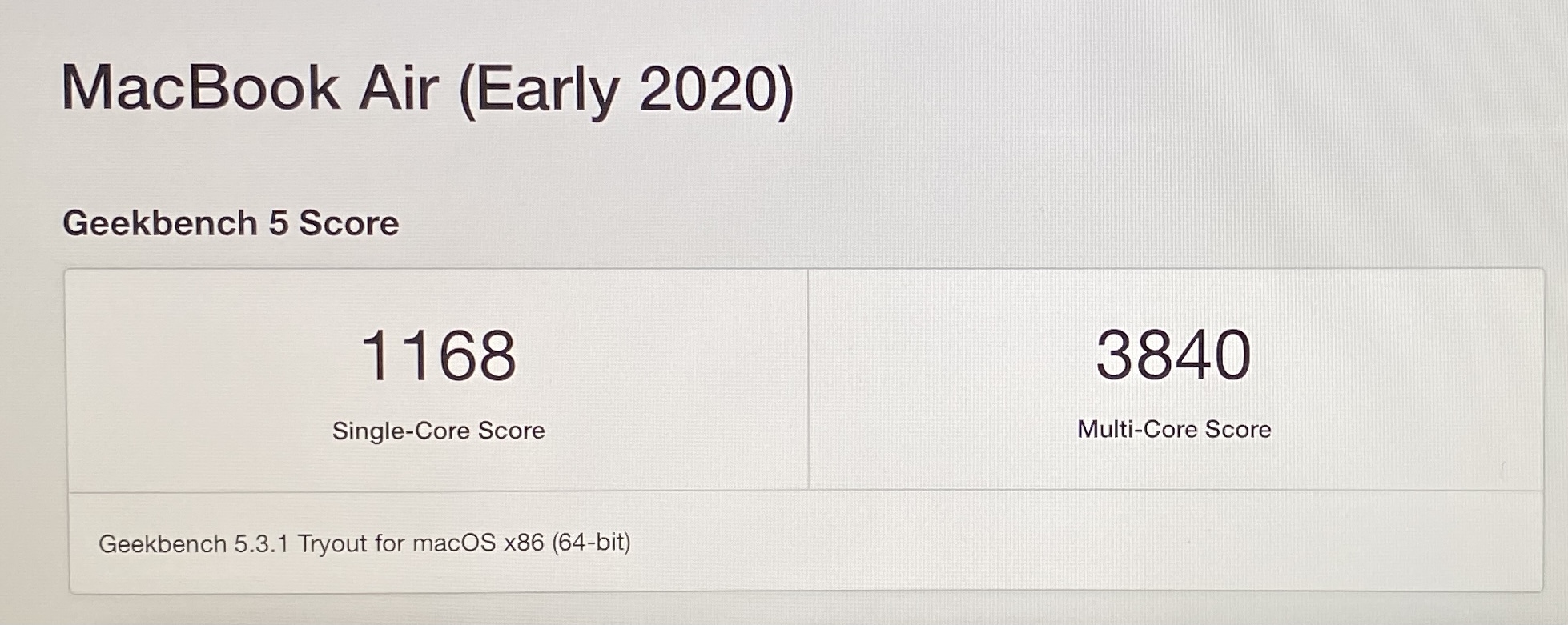 MacBook Air (Early 2020)

Geekbench 5 Score

1168

Single-Core Score

3840

Multi-Core Score

Geekbench 5.3.1 Tryout for macOS x86 (64-bit)