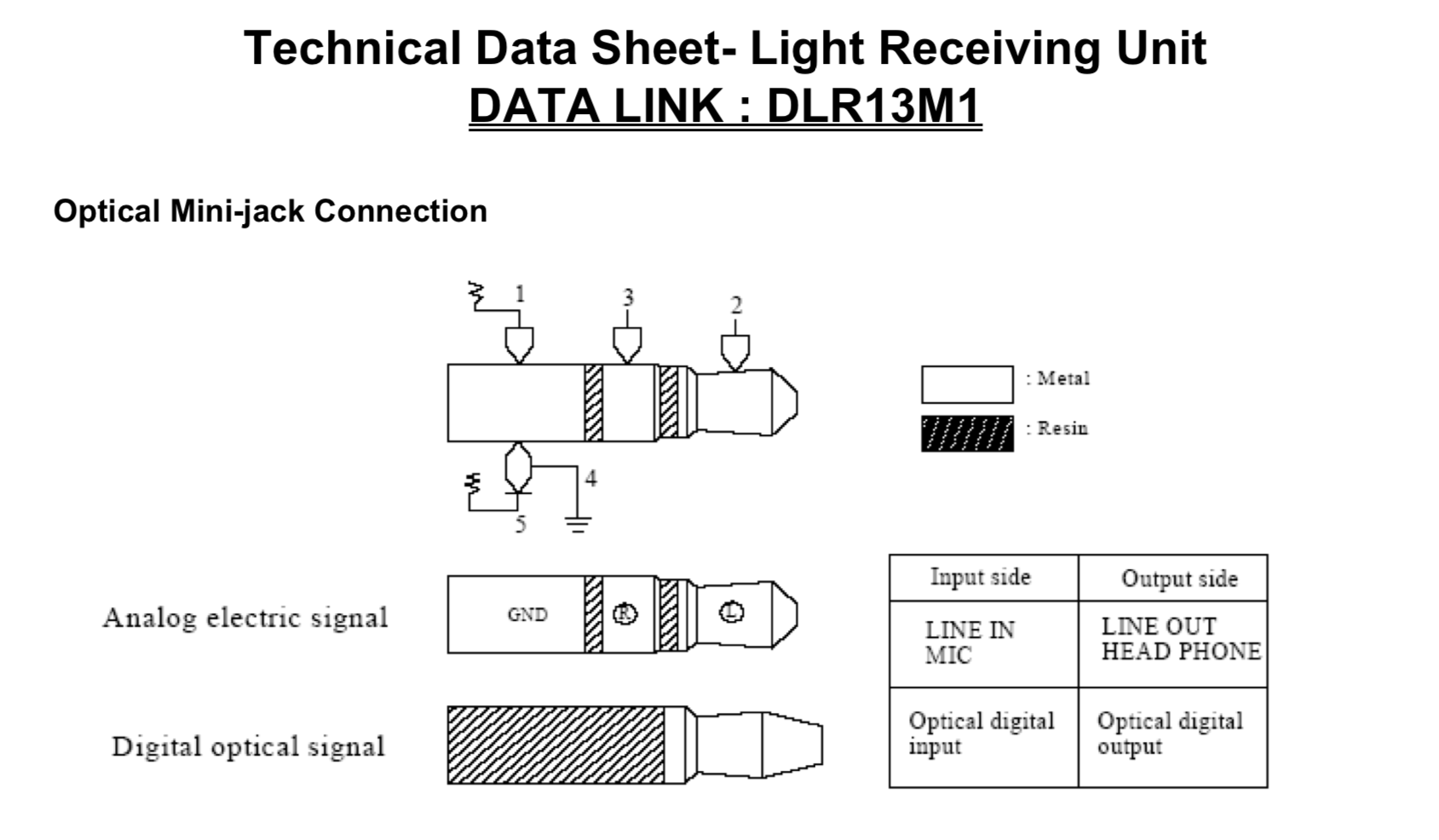 Technical Data Sheet- Light Receiving Unit
DATA LINK : DLR13M1

Optical Mini-jack Connection

1
3
2
4
5

: Metal
: Resin

Analog electric signal
GND
R
L

Digital optical signal

| Input side | Output side |
|---|---|
| LINE IN MIC | LINE OUT HEAD PHONE |
| Optical digital input | Optical digital output |