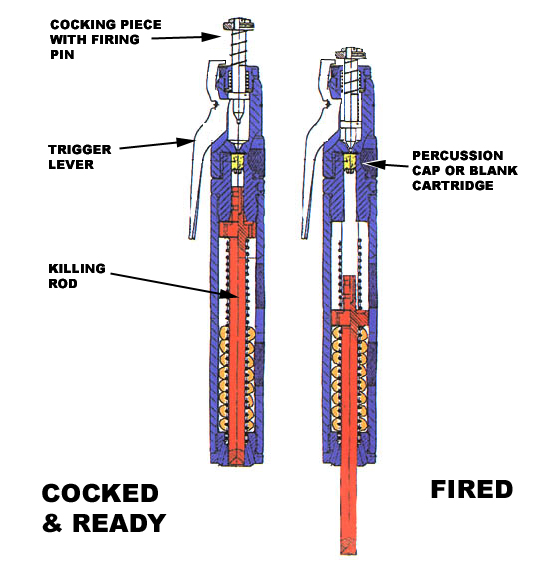 COCKING PIECE WITH FIRING PIN

TRIGGER LEVER

PERCUSSION CAP OR BLANK CARTRIDGE

KILLING ROD

COCKED & READY

FIRED