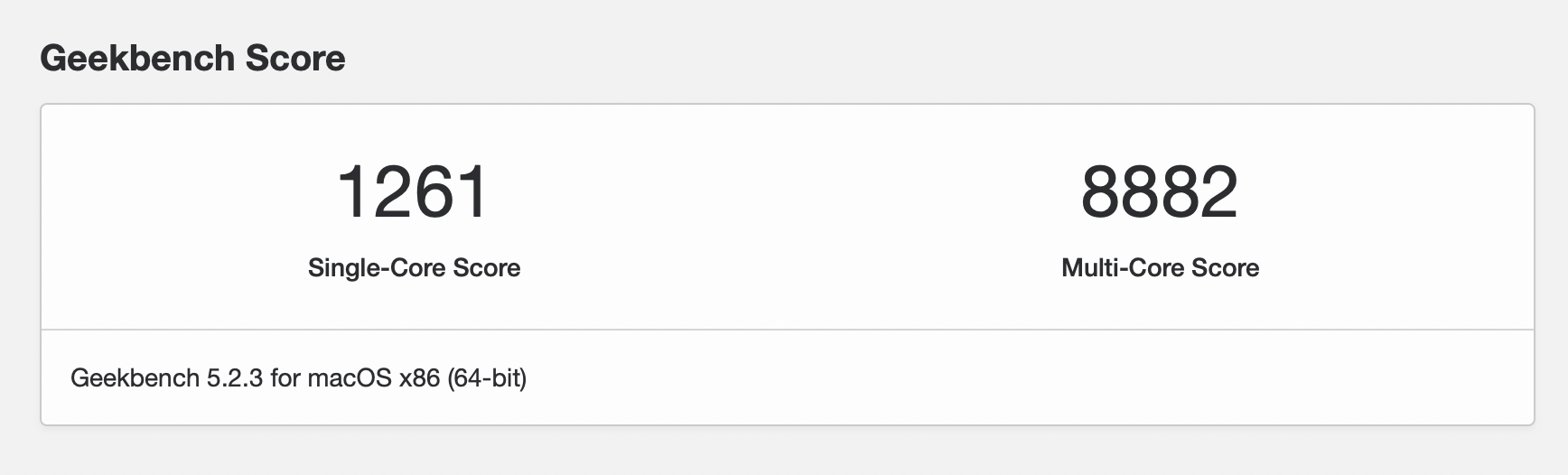 Geekbench Score

1261
Single-Core Score

8882
Multi-Core Score

Geekbench 5.2.3 for macOS x86 (64-bit)