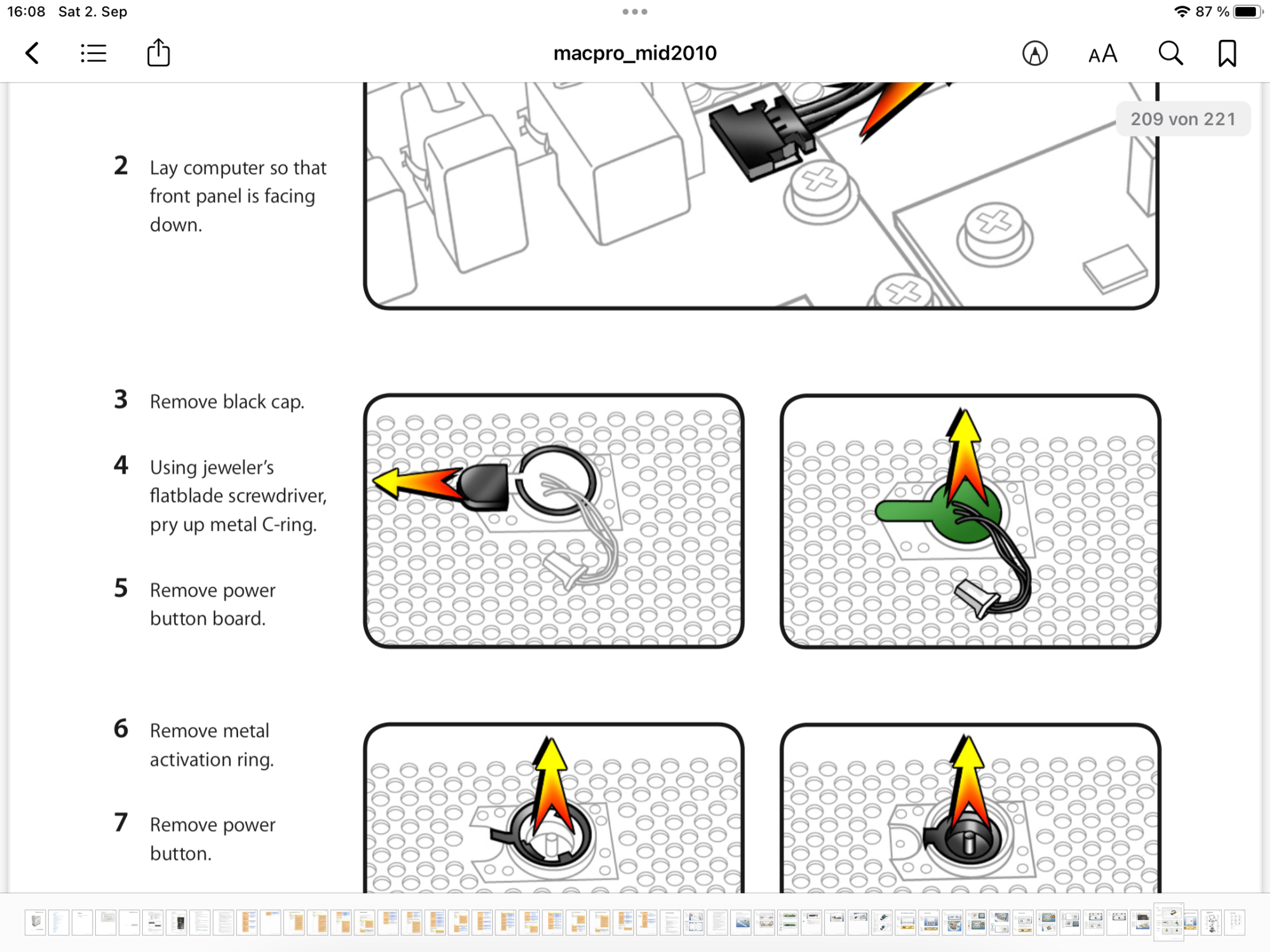 16:08 Sat 2. Sep

87 %

macpro_mid2010

AA

209 von 221

2 Lay computer so that front panel is facing down.

3 Remove black cap.

4 Using jeweler's flatblade screwdriver, pry up metal C-ring.

5 Remove power button board.

6 Remove metal activation ring.

7 Remove power button.