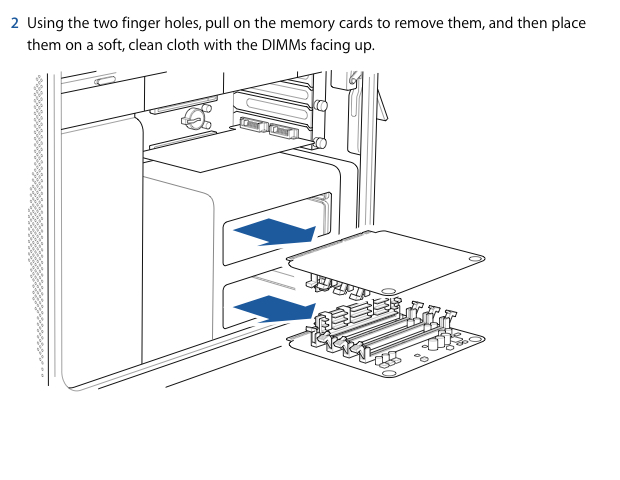 2 Using the two finger holes, pull on the memory cards to remove them, and then place them on a soft, clean cloth with the DIMMs facing up.