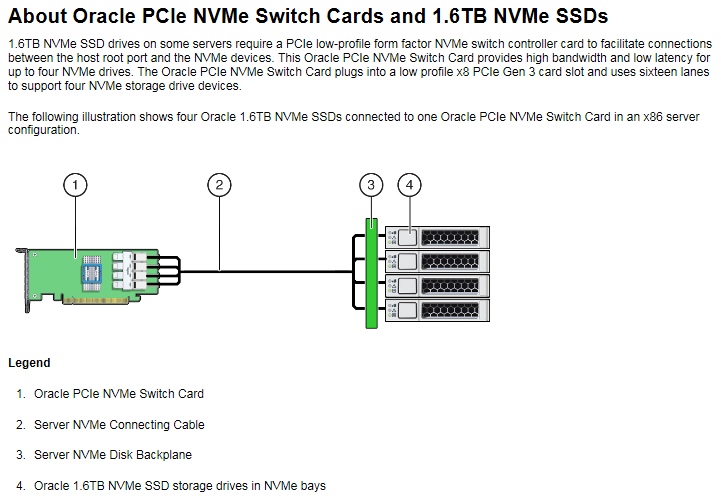 About Oracle PCIe NVMe Switch Cards and 1.6TB NVMe SSDs

1.6TB NVMe SSD drives on some servers require a PCIe low-profile form factor NVMe switch controller card to facilitate connections between the host root port and the NVMe devices. This Oracle PCIe NVMe Switch Card provides high bandwidth and low latency for up to four NVMe drives. The Oracle PCIe NVMe Switch Card plugs into a low profile x8 PCIe Gen 3 card slot and uses sixteen lanes to support four NVMe storage drive devices.

The following illustration shows four Oracle 1.6TB NVMe SSDs connected to one Oracle PCIe NVMe Switch Card in an x86 server configuration.

1

2

3

4

Legend

1. Oracle PCIe NVMe Switch Card

2. Server NVMe Connecting Cable

3. Server NVMe Disk Backplane

4. Oracle 1.6TB NVMe SSD storage drives in NVMe bays