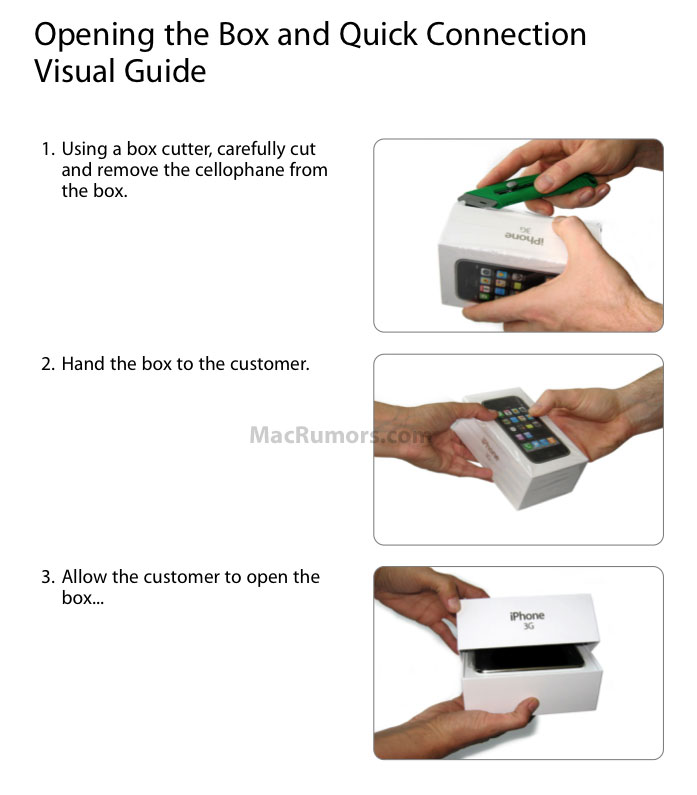 Opening the Box and Quick Connection Visual Guide

1. Using a box cutter, carefully cut and remove the cellophane from the box.

iPhone
3G

2. Hand the box to the customer.

MacRumors.com

iPhone

3. Allow the customer to open the box...

iPhone
3G